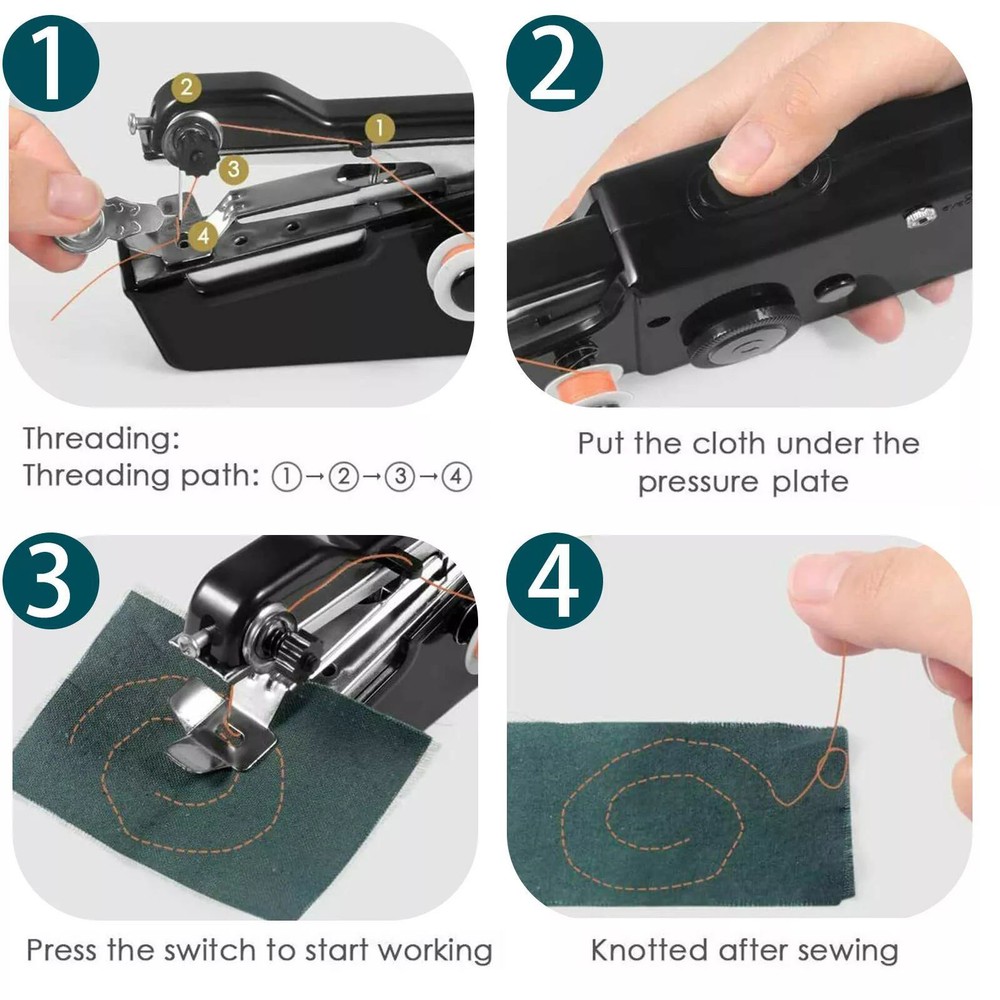 1

2

1

3

4

Threading:
Threading path: ①→②→③→④

2

Put the cloth under the pressure plate

3

Press the switch to start working

4

Knotted after sewing