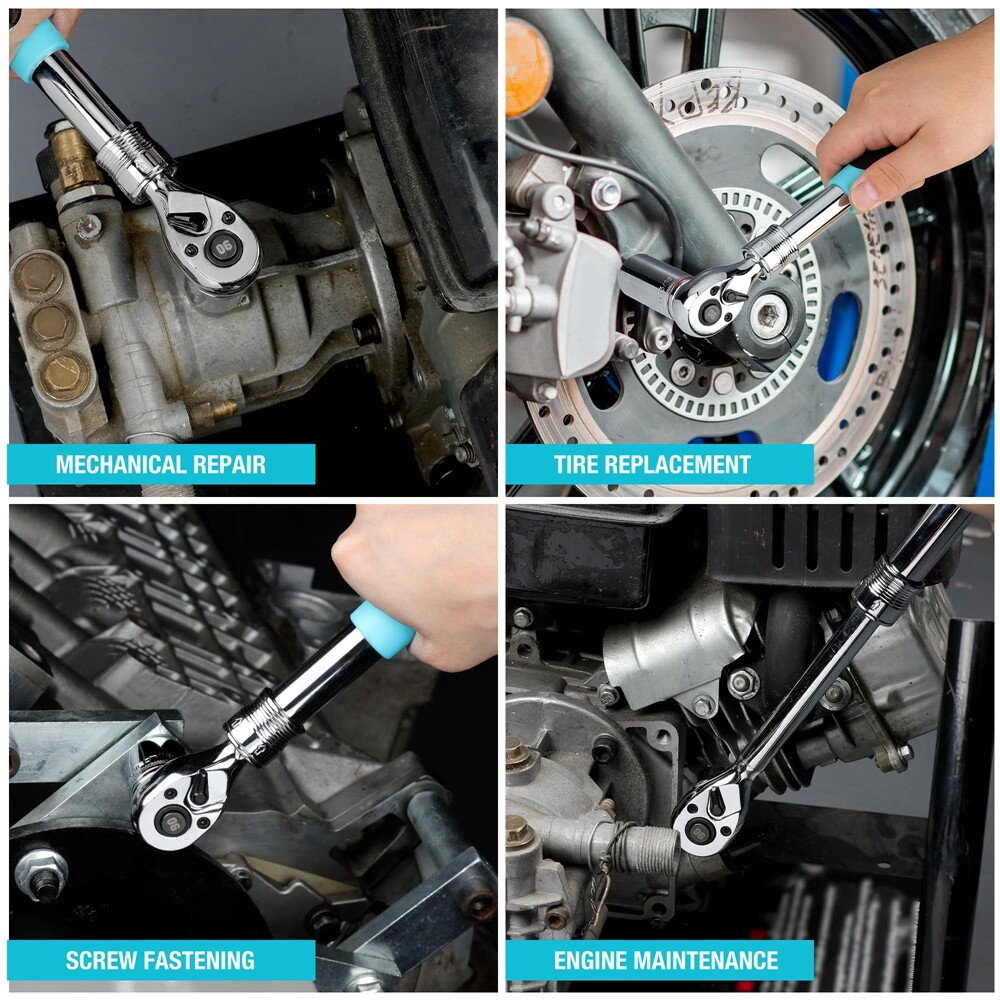 90

MECHANICAL REPAIR

TIRE REPLACEMENT

90

SCREW FASTENING

ENGINE MAINTENANCE