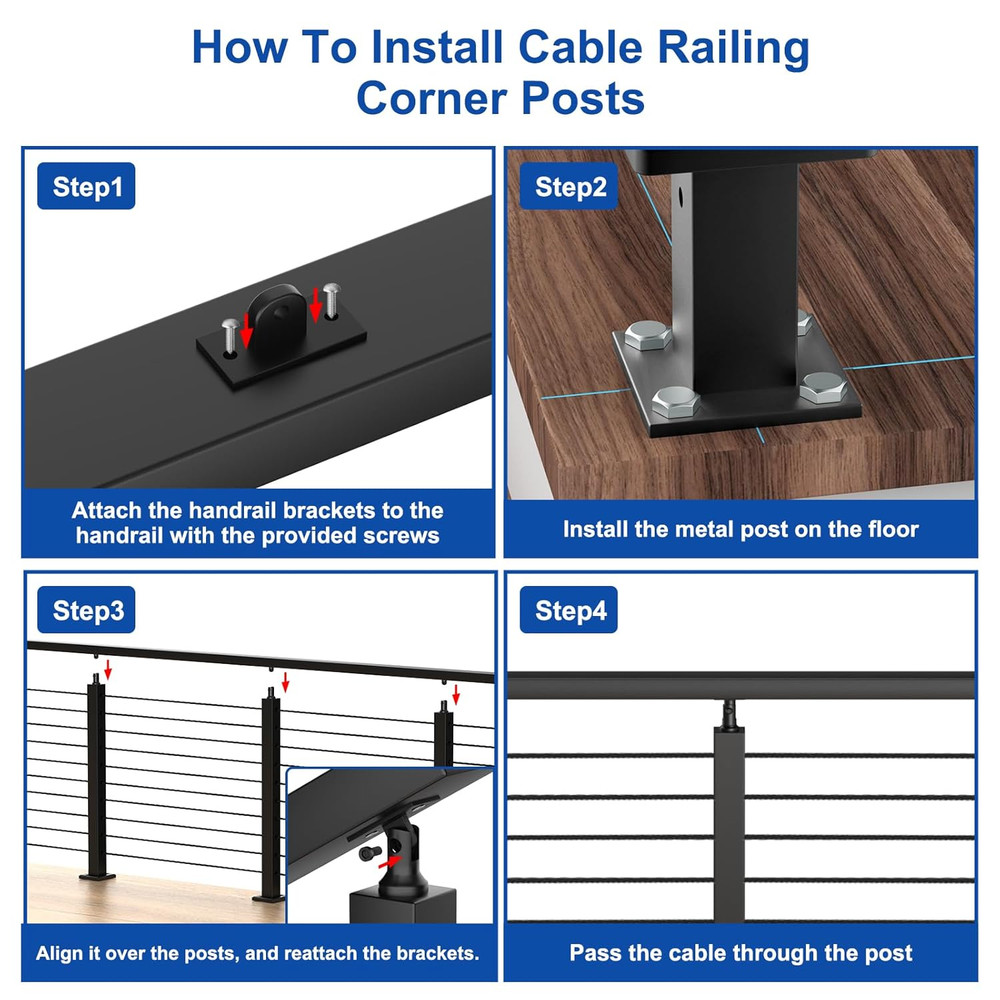 How To Install Cable Railing Corner Posts

Step1

Attach the handrail brackets to the handrail with the provided screws

Step2

Install the metal post on the floor

Step3

Align it over the posts, and reattach the brackets.

Step4

Pass the cable through the post