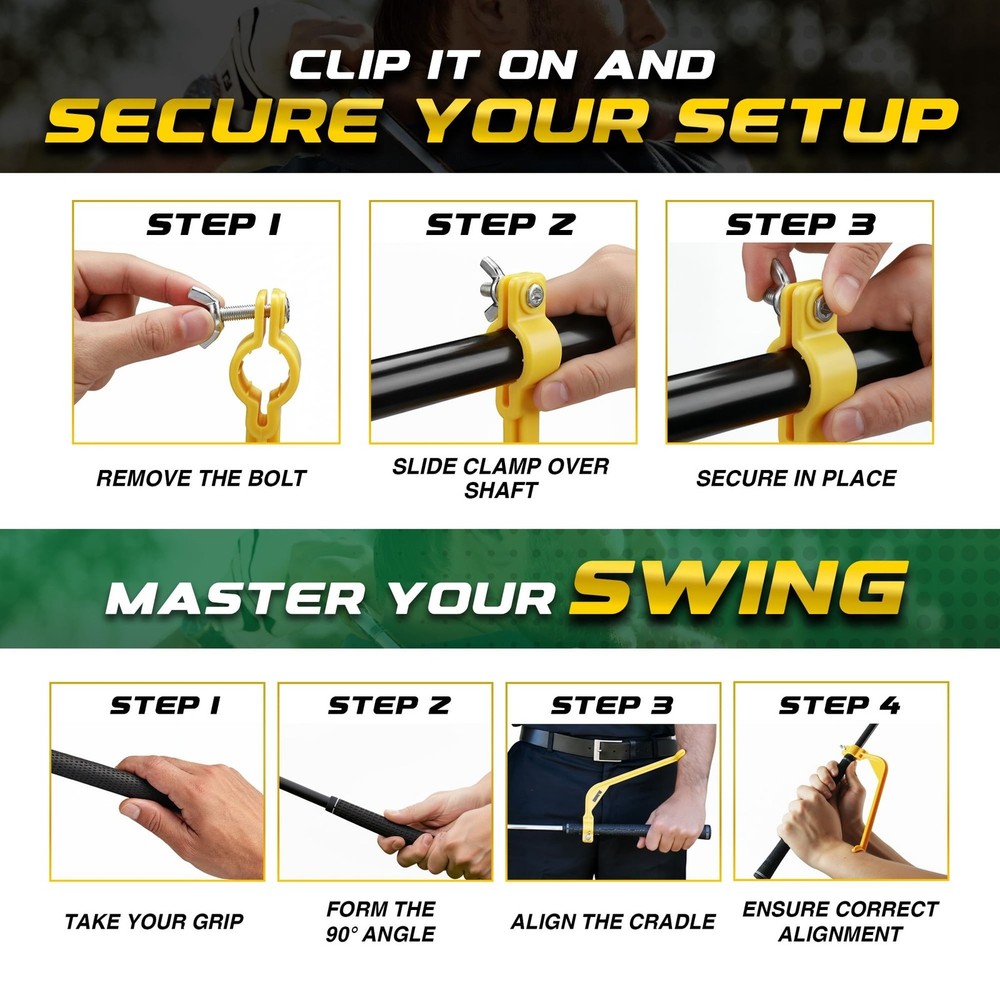 CLIP IT ON AND
SECURE YOUR SETUP

STEP 1

REMOVE THE BOLT

STEP 2

SLIDE CLAMP OVER SHAFT

STEP 3

SECURE IN PLACE

MASTER YOUR SWING

STEP 1

TAKE YOUR GRIP

STEP 2

FORM THE 90° ANGLE

STEP 3

ALIGN THE CRADLE

STEP 4

ENSURE CORRECT ALIGNMENT