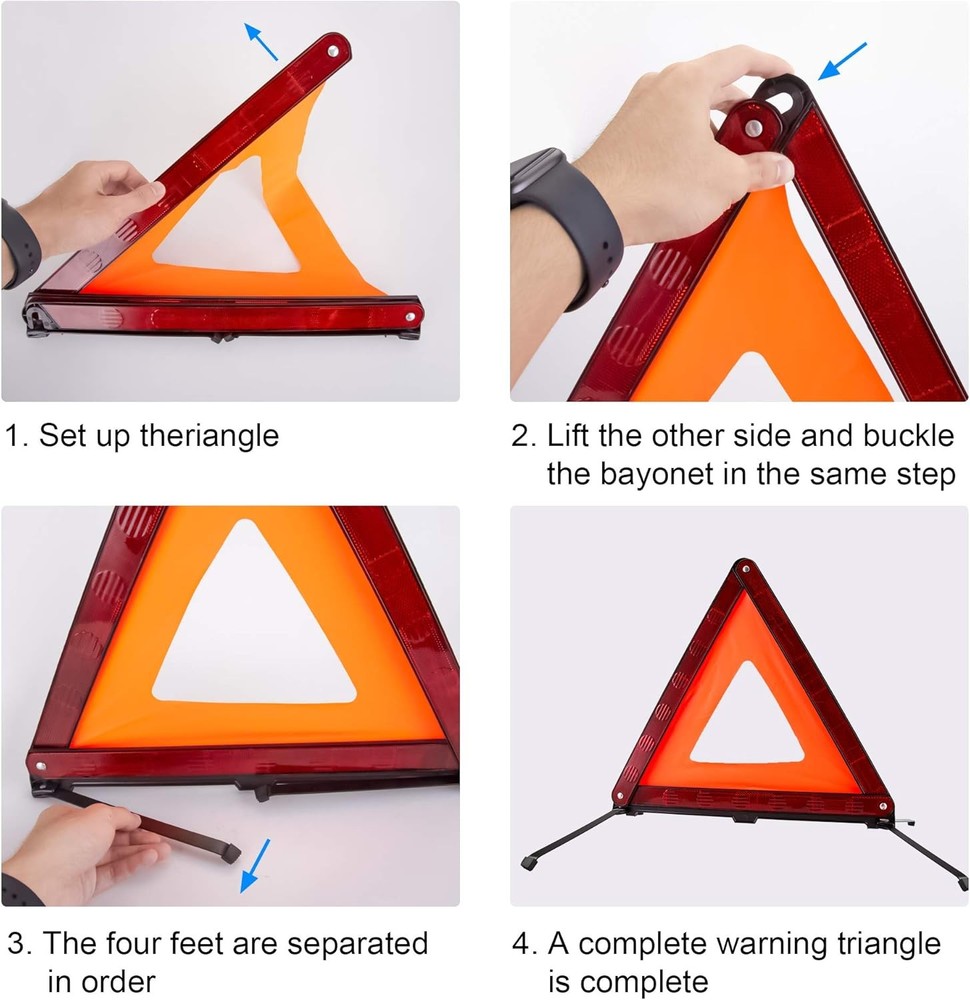 1. Set up theriangle

2. Lift the other side and buckle the bayonet in the same step

3. The four feet are separated in order

4. A complete warning triangle is complete