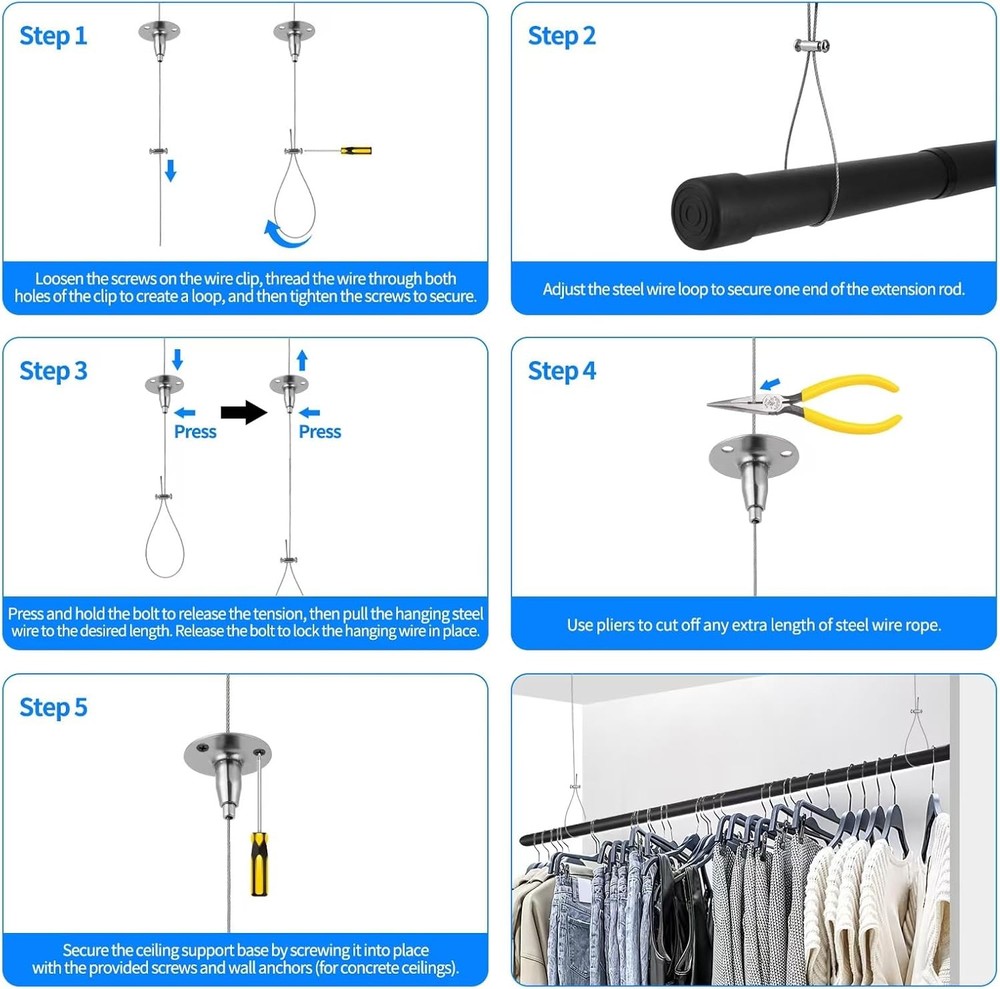 Step 1

Loosen the screws on the wire clip, thread the wire through both holes of the clip to create a loop, and then tighten the screws to secure.

Step 2

Adjust the steel wire loop to secure one end of the extension rod.

Step 3

Press

Press

Press and hold the bolt to release the tension, then pull the hanging steel wire to the desired length. Release the bolt to lock the hanging wire in place.

Step 4

Use pliers to cut off any extra length of steel wire rope.

Step 5

Secure the ceiling support base by screwing it into place with the provided screws and wall anchors (for concrete ceilings).