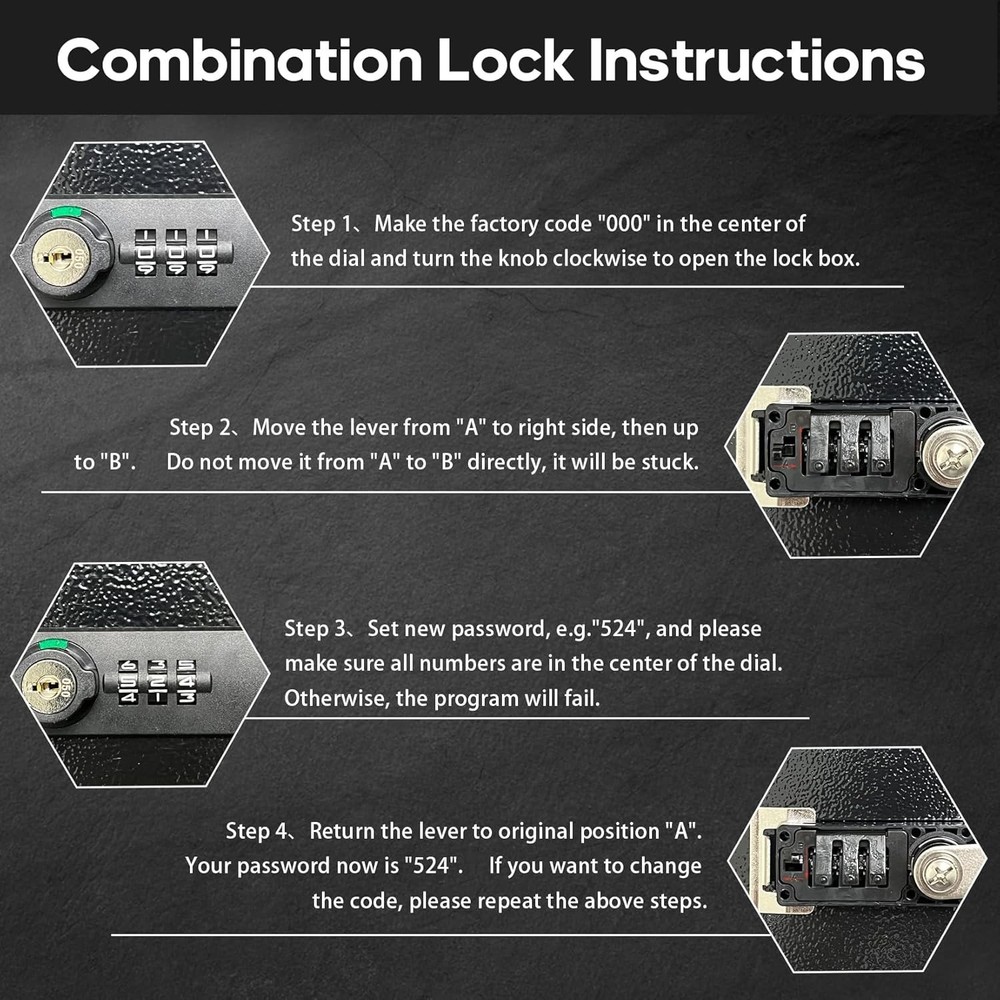 Combination Lock Instructions

Step 1、Make the factory code "000" in the center of the dial and turn the knob clockwise to open the lock box.

Step 2、Move the lever from "A" to right side, then up to "B". Do not move it from "A" to "B" directly, it will be stuck.

Step 3、Set new password, e.g."524", and please make sure all numbers are in the center of the dial. Otherwise, the program will fail.

Step 4、Return the lever to original position "A". Your password now is "524". If you want to change the code, please repeat the above steps.