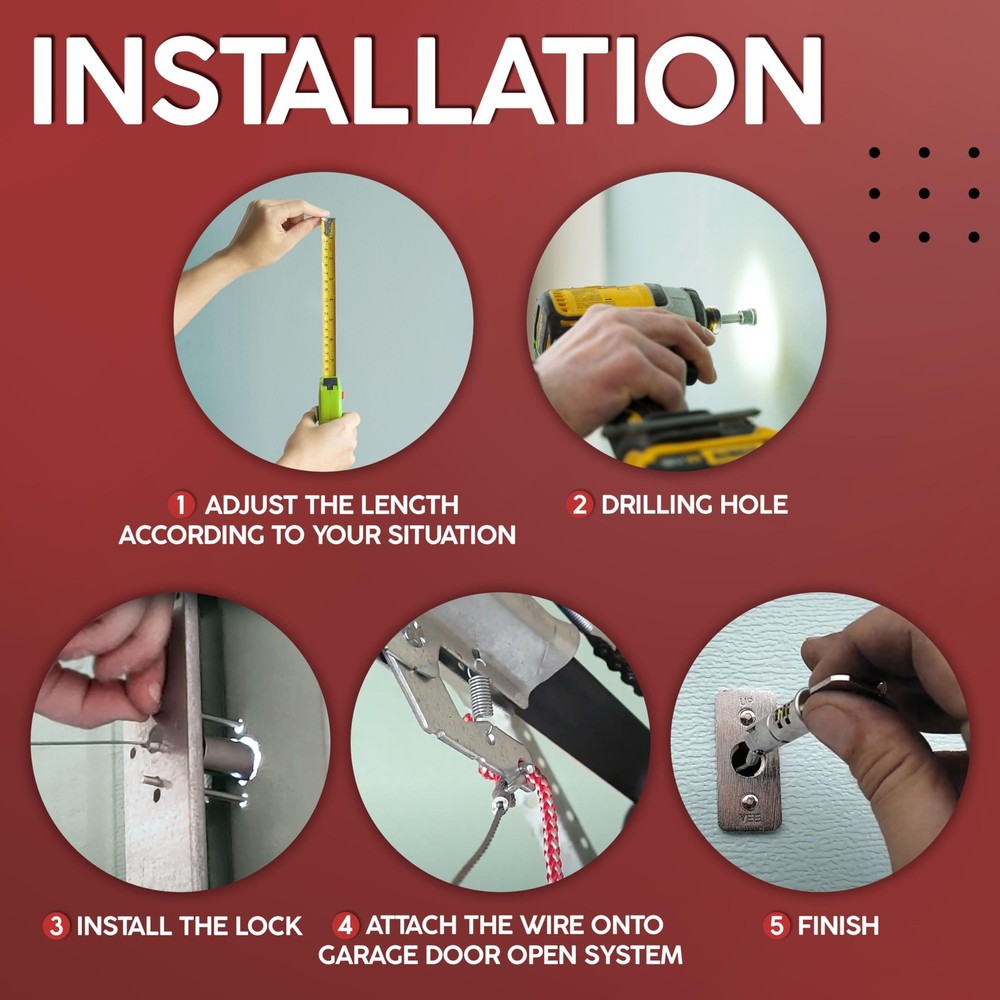 INSTALLATION

1 ADJUST THE LENGTH ACCORDING TO YOUR SITUATION

2 DRILLING HOLE

3 INSTALL THE LOCK

4 ATTACH THE WIRE ONTO GARAGE DOOR OPEN SYSTEM

5 FINISH