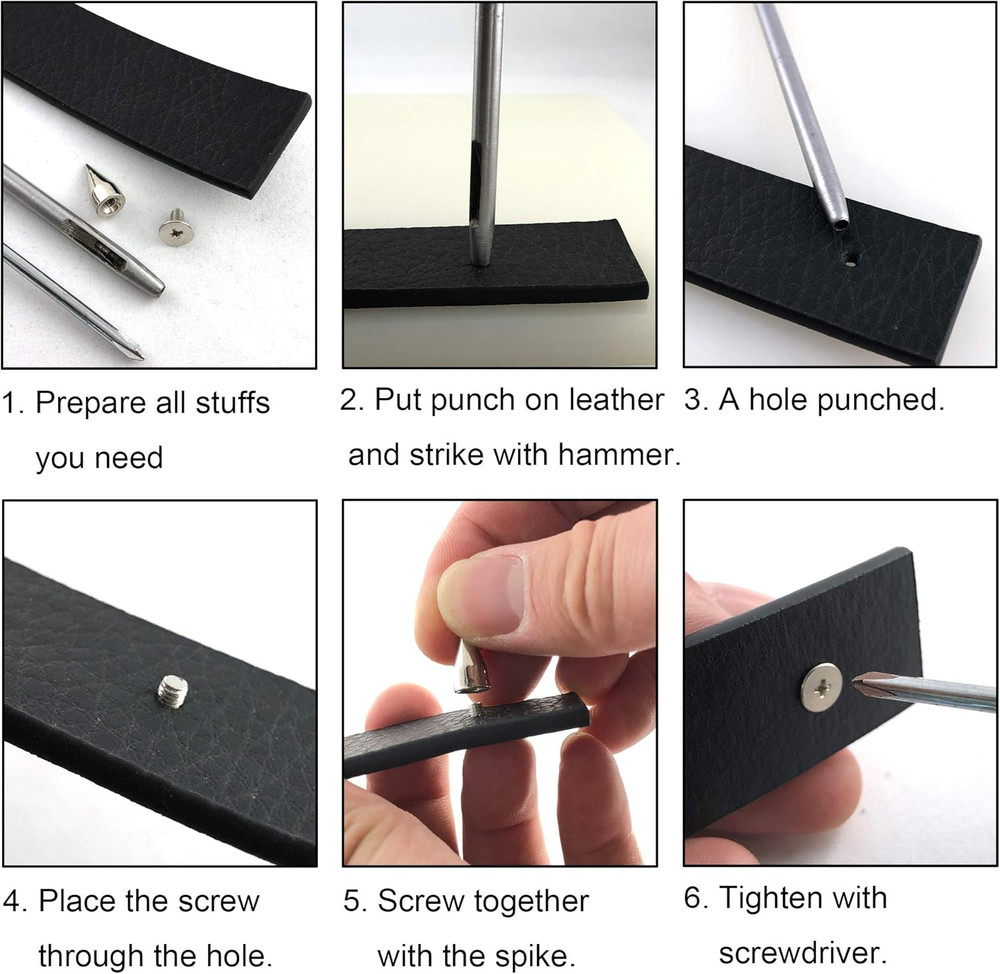 1. Prepare all stuffs you need

2. Put punch on leather and strike with hammer.

3. A hole punched.

4. Place the screw through the hole.

5. Screw together with the spike.

6. Tighten with screwdriver.