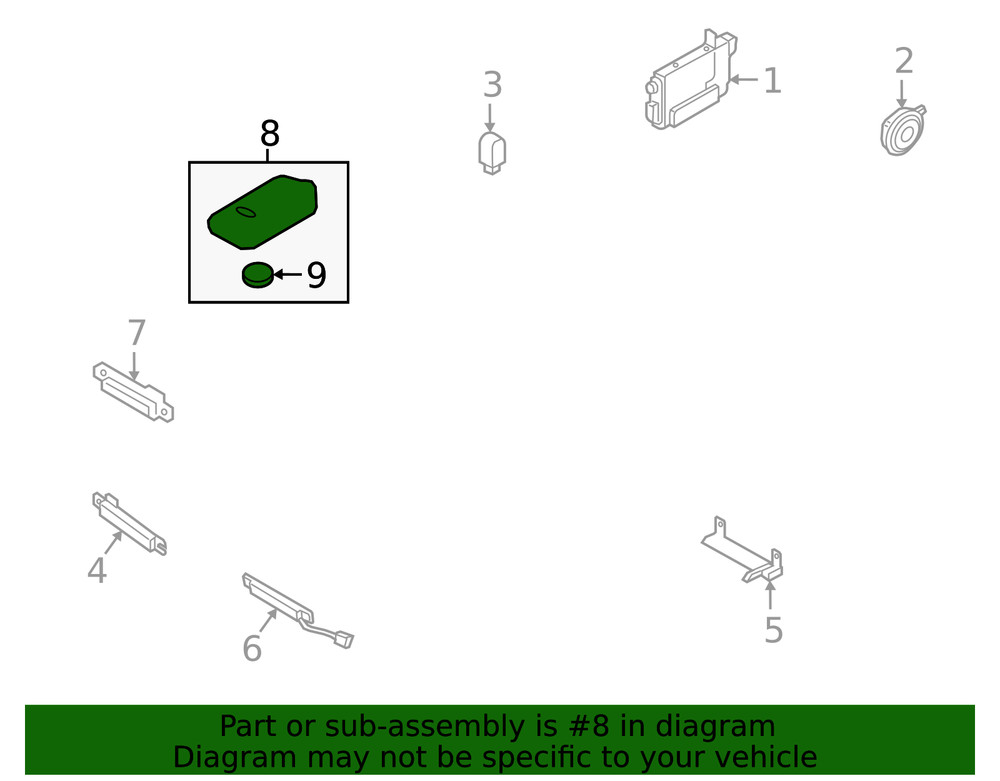 8
9
3
1
2
7
4
6
5

Part or sub-assembly is #8 in diagram
Diagram may not be specific to your vehicle