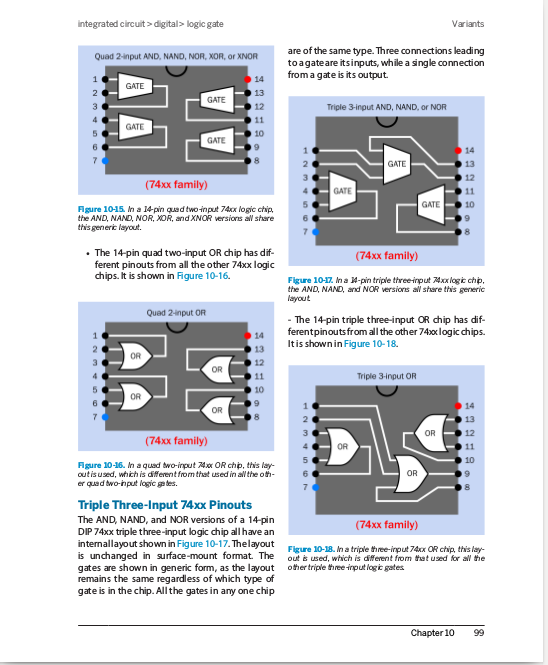 integrated circuit > digital > logic gate

Variants

Quad 2-input AND, NAND, NOR, XOR, or XNOR

1
2
3
4
5
6
7

GATE
GATE
GATE
GATE

14
13
12
11
10
9
8

(74xx family)

Figure 10-15. In a 14-pin quad two-input 74xx logic chip, the AND, NAND, NOR, XOR, and XNOR versions all share this generic layout.

• The 14-pin quad two-input OR chip has different pinouts from all the other 74xx logic chips. It is shown in Figure 10-16.

Quad 2-input OR

1
2
3
4
5
6
7

OR
OR
OR
OR

14
13
12
11
10
9
8

(74xx family)

Figure 10-16. In a quad two-input 74xx OR chip, this layout is used, which is different from that used in all the other quad two-input logic gates.

Triple Three-Input 74xx Pinouts

The AND, NAND, and NOR versions of a 14-pin DIP 74xx triple three-input logic chip all have an internal layout shown in Figure 10-17. The layout is unchanged in surface-mount format. The gates are shown in generic form, as the layout remains the same regardless of which type of gate is in the chip. All the gates in any one chip are of the same type. Three connections leading to a gate are its inputs, while a single connection from a gate is its output.

Triple 3-input AND, NAND, or NOR

1
2
3
4
5
6
7

GATE
GATE
GATE

14
13
12
11
10
9
8

(74xx family)

Figure 10-17. In a 14-pin triple three-input 74xx logic chip, the AND, NAND, and NOR versions all share this generic layout.

- The 14-pin triple three-input OR chip has different pinouts from all the other 74xx logic chips. It is shown in Figure 10-18.

Triple 3-input OR

1
2
3
4
5
6
7

OR
OR
OR

14
13
12
11
10
9
8

(74xx family)

Figure 10-18. In a triple three-input 74xx OR chip, this layout is used, which is different from that used for all the other triple three-input logic gates.

Chapter 10 99