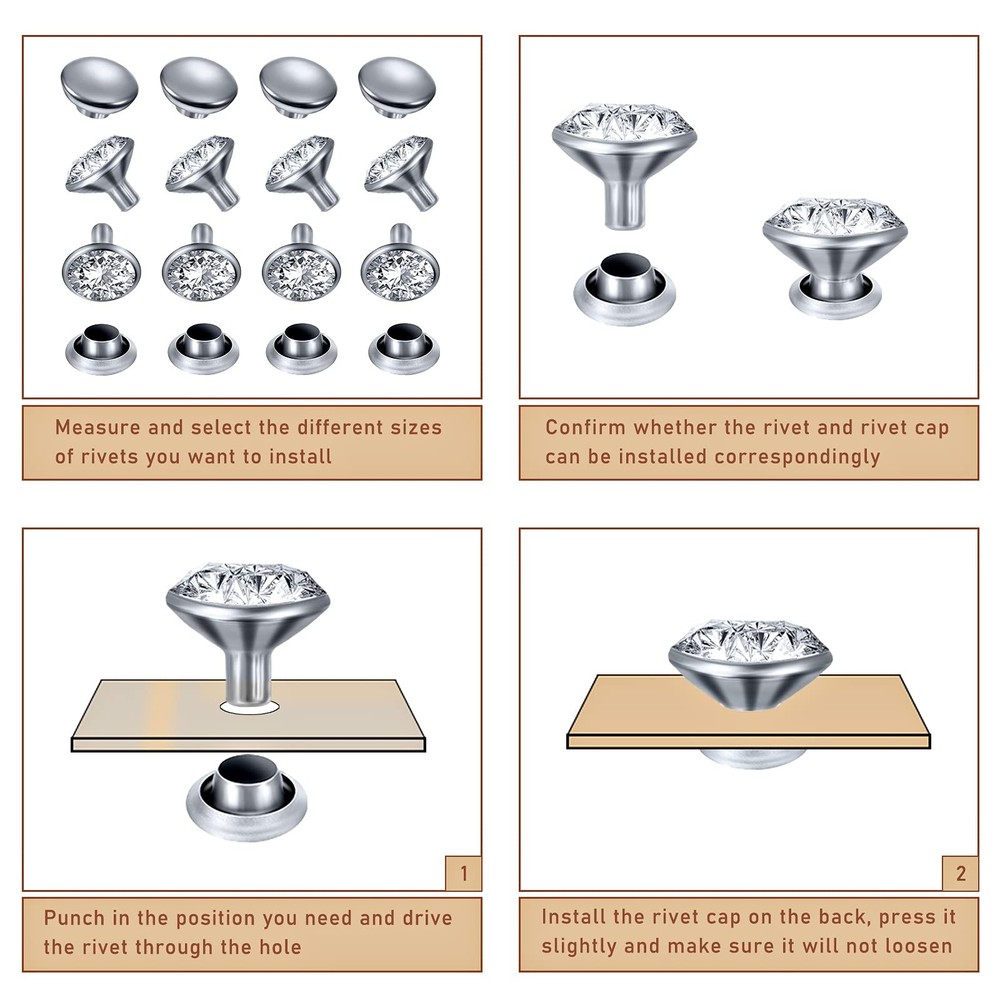 Measure and select the different sizes of rivets you want to install

Confirm whether the rivet and rivet cap can be installed correspondingly

1

Punch in the position you need and drive the rivet through the hole

2

Install the rivet cap on the back, press it slightly and make sure it will not loosen