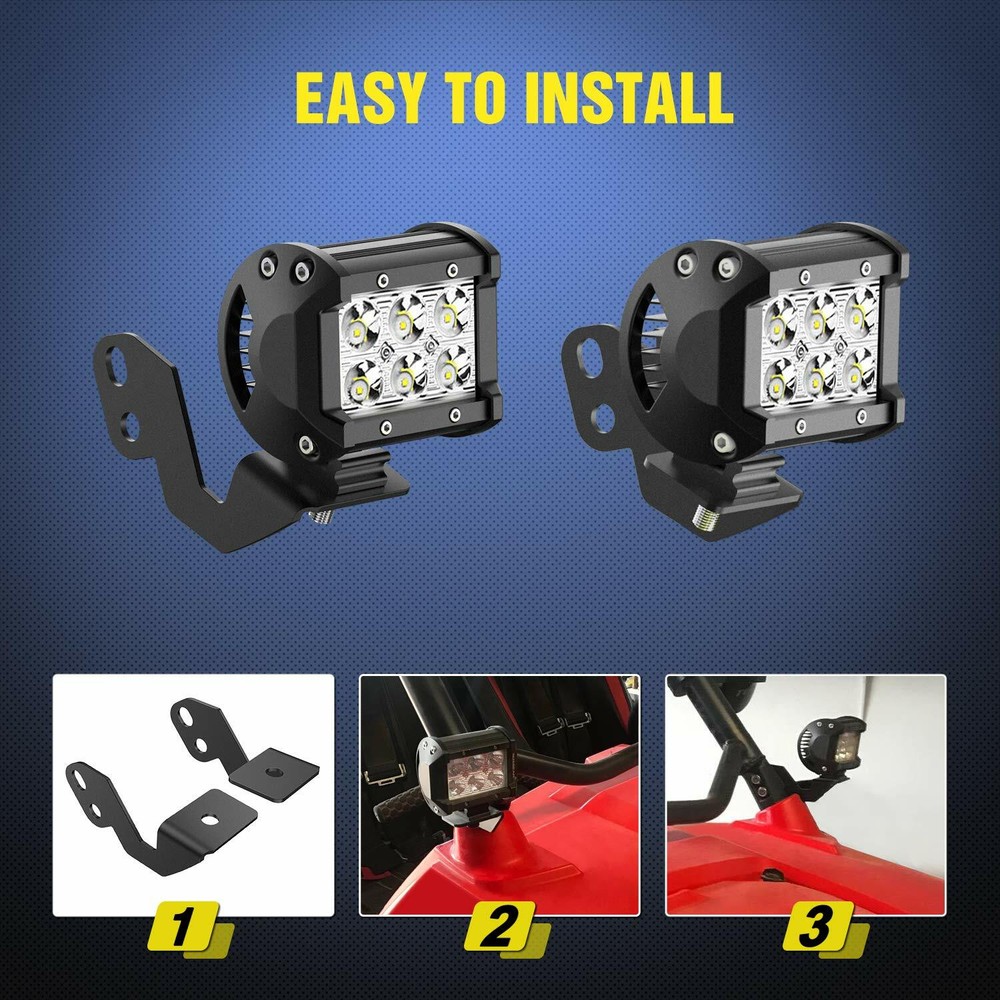 EASY TO INSTALL

1

2

3