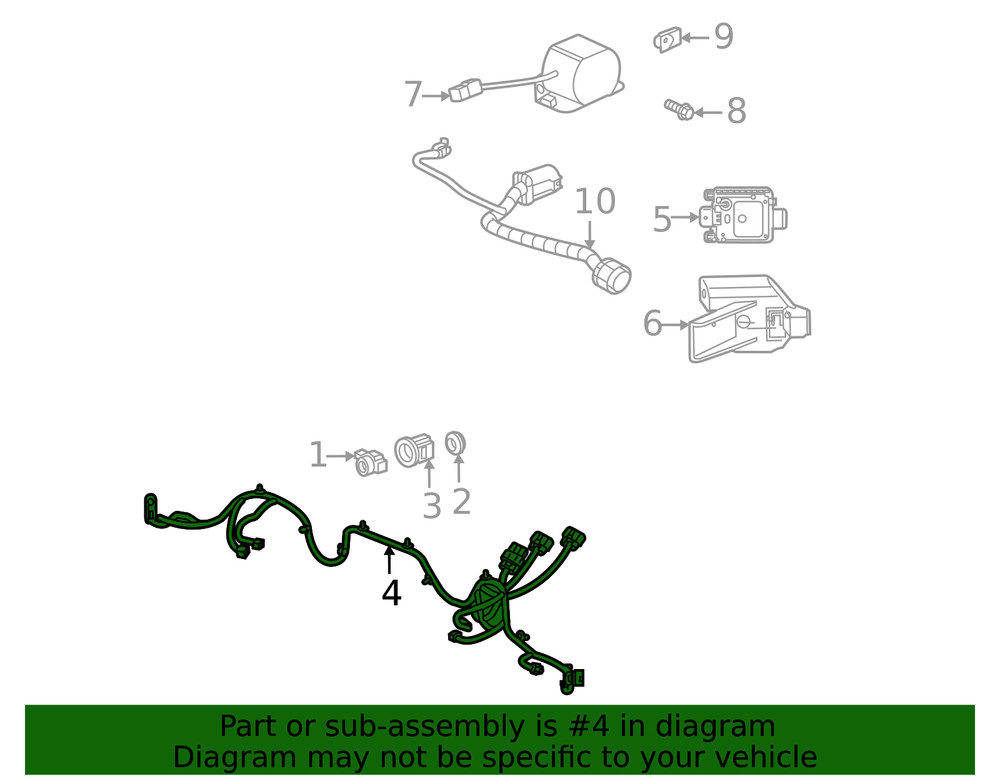 9
7
8
10
5
6
1
3
2
4
Part or sub-assembly is #4 in diagram
Diagram may not be specific to your vehicle