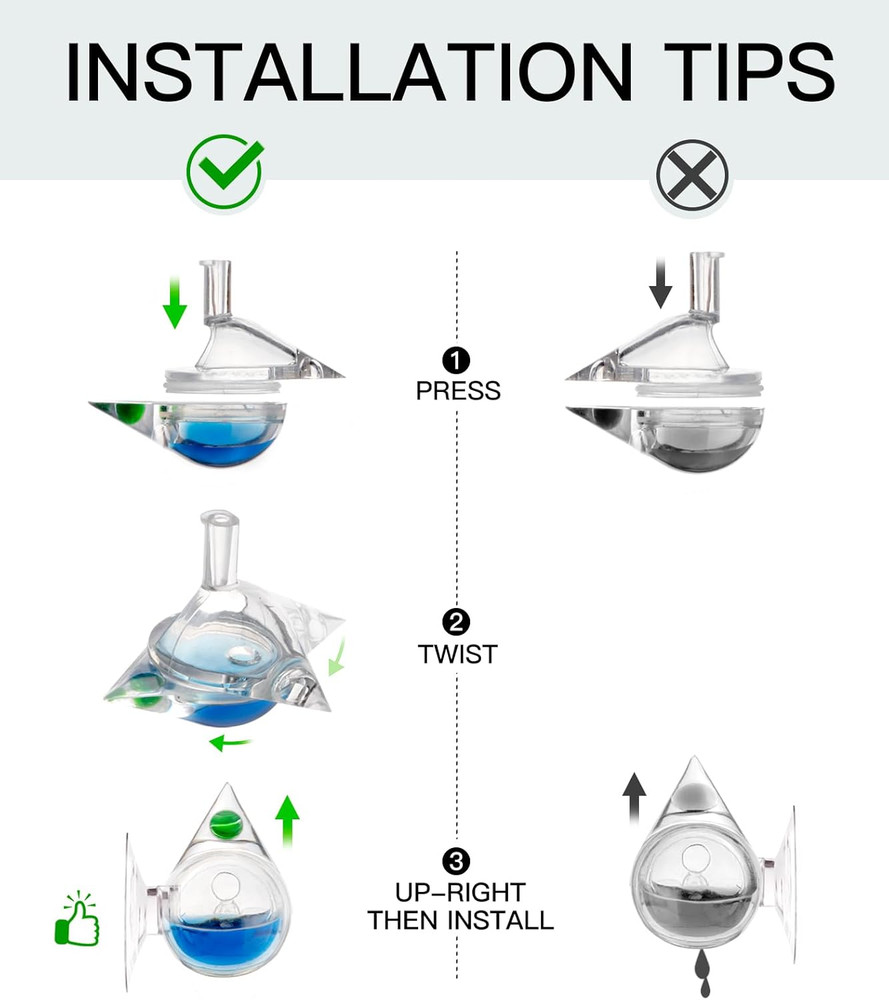 INSTALLATION TIPS

1
PRESS

2
TWIST

3
UP-RIGHT THEN INSTALL