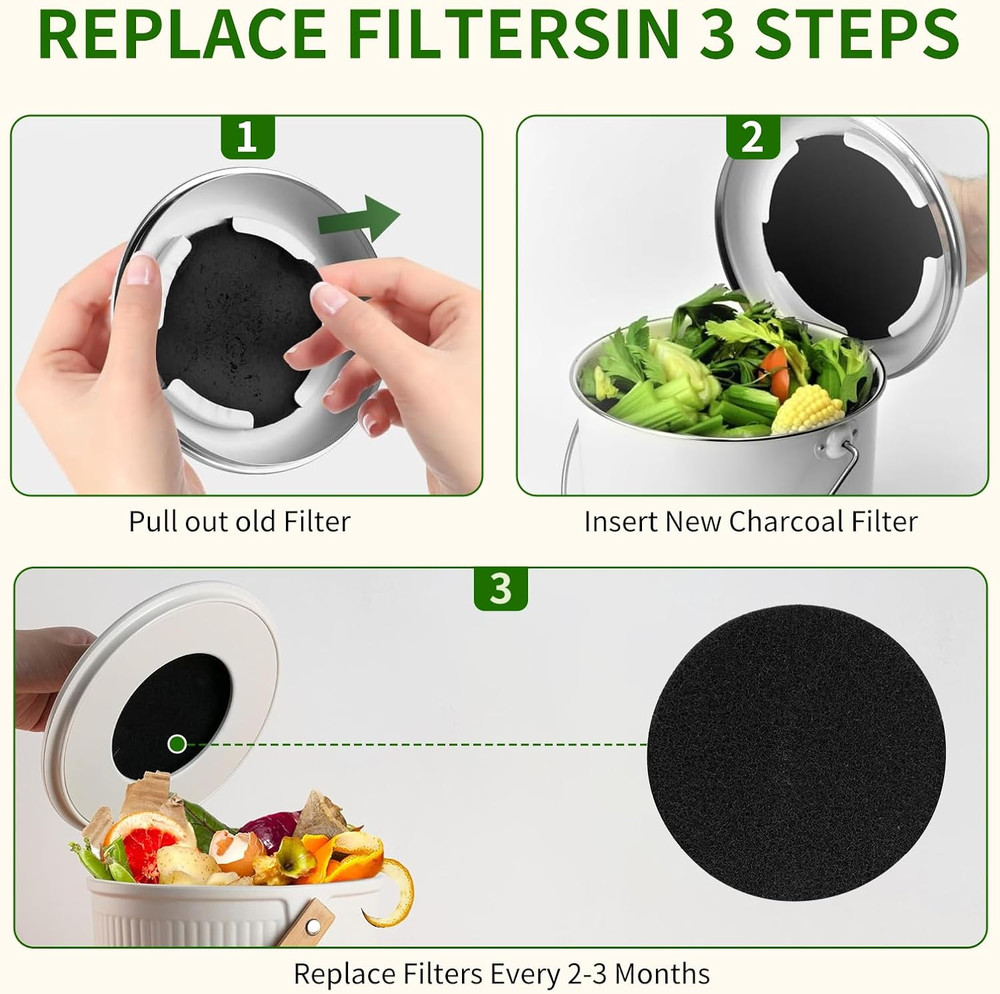 REPLACE FILTERSIN 3 STEPS

1

Pull out old Filter

2

Insert New Charcoal Filter

3

Replace Filters Every 2-3 Months