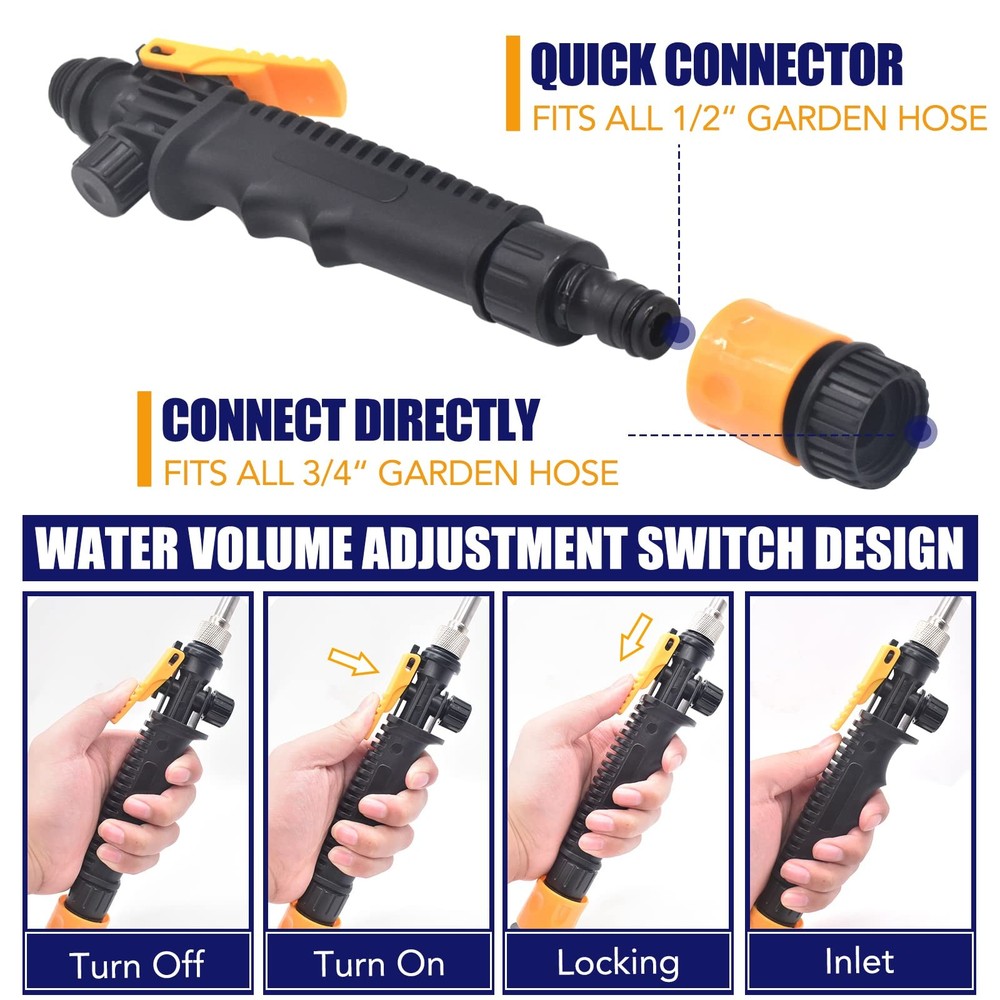 QUICK CONNECTOR
FITS ALL 1/2" GARDEN HOSE

CONNECT DIRECTLY
FITS ALL 3/4" GARDEN HOSE

WATER VOLUME ADJUSTMENT SWITCH DESIGN

Turn Off

Turn On

Locking

Inlet