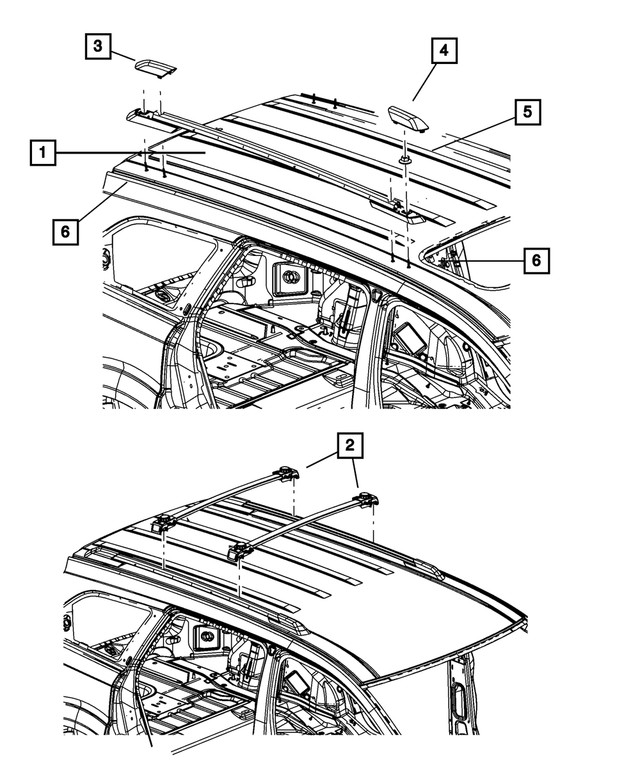 3
4
5
1
6
6
2