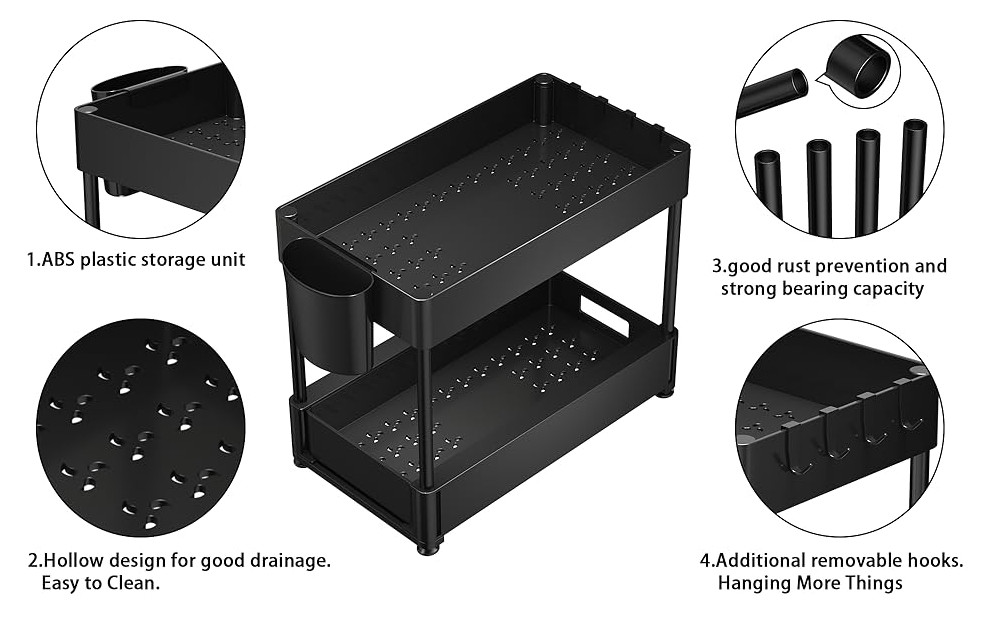 1.ABS plastic storage unit

2.Hollow design for good drainage. Easy to Clean.

3.good rust prevention and strong bearing capacity

4.Additional removable hooks. Hanging More Things