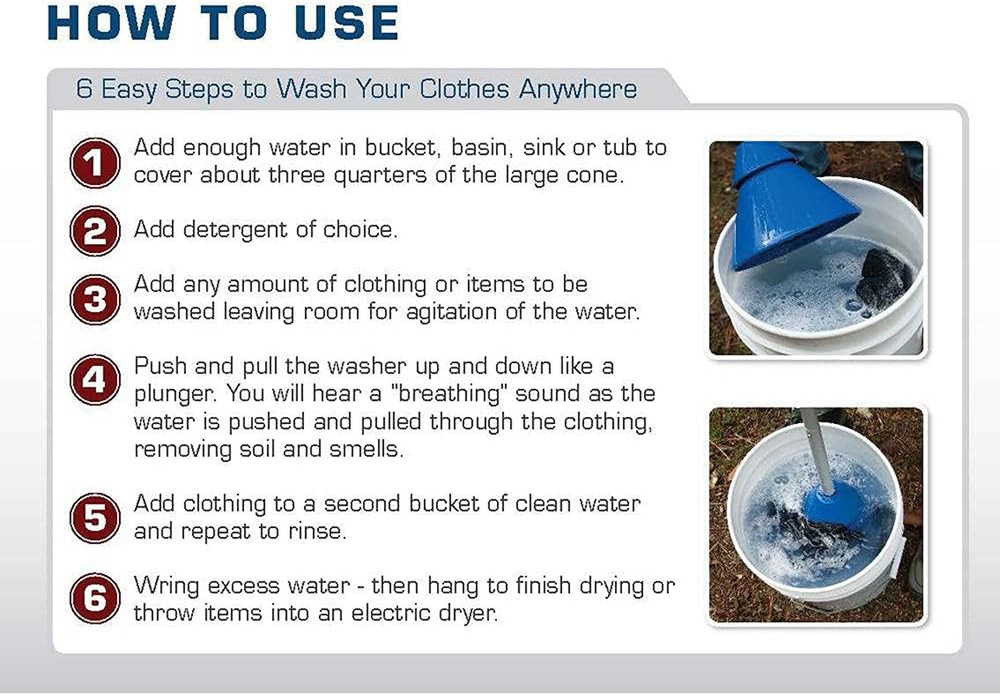 HOW TO USE

6 Easy Steps to Wash Your Clothes Anywhere

1 Add enough water in bucket, basin, sink or tub to cover about three quarters of the large cone.

2 Add detergent of choice.

3 Add any amount of clothing or items to be washed leaving room for agitation of the water.

4 Push and pull the washer up and down like a plunger. You will hear a "breathing" sound as the water is pushed and pulled through the clothing, removing soil and smells.

5 Add clothing to a second bucket of clean water and repeat to rinse.

6 Wring excess water - then hang to finish drying or throw items into an electric dryer.