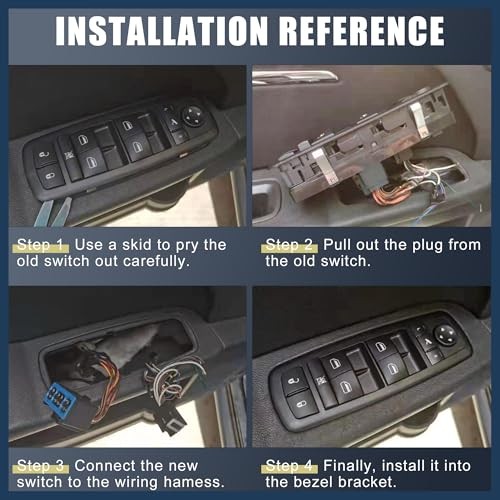 INSTALLATION REFERENCE

Step 1 Use a skid to pry the old switch out carefully.

Step 2 Pull out the plug from the old switch.

Step 3 Connect the new switch to the wiring hamess.

Step 4 Finally, install it into the bezel bracket.