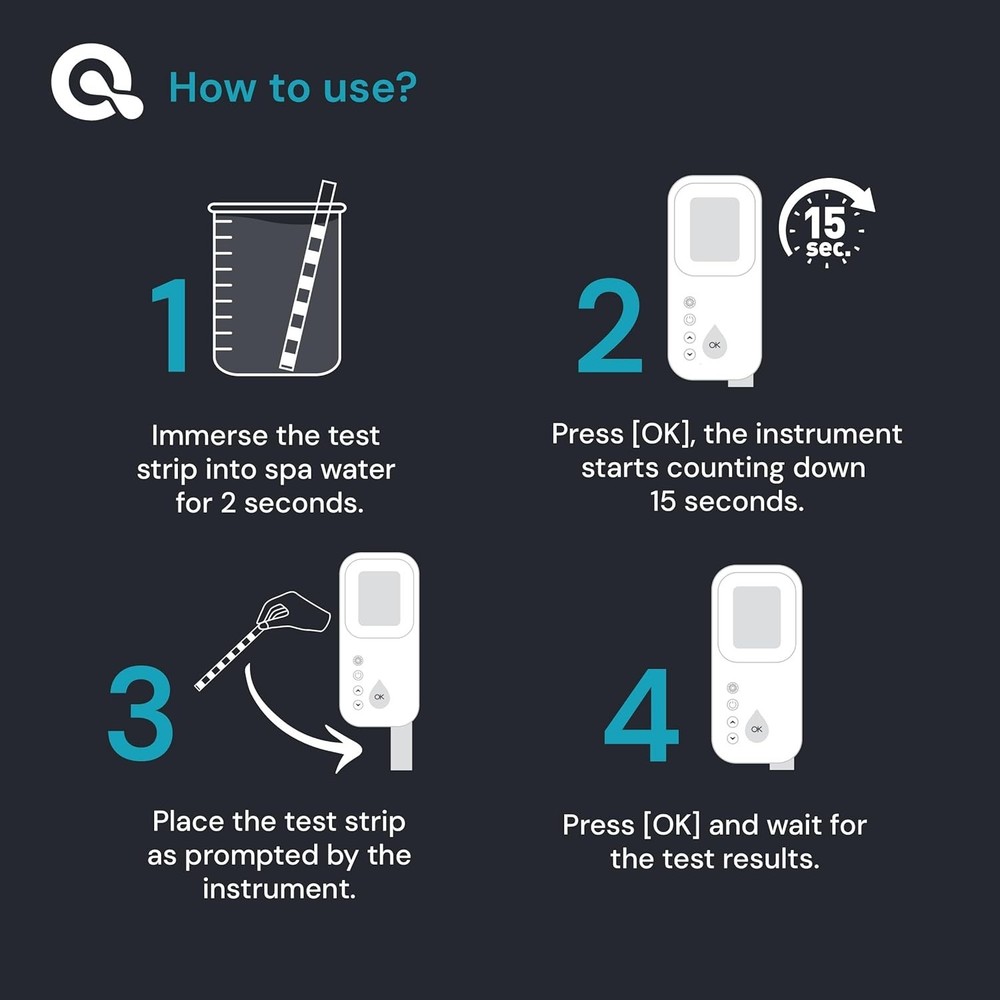 How to use?

1

Immerse the test strip into spa water for 2 seconds.

2

15 sec.

OK

Press [OK], the instrument starts counting down 15 seconds.

3

OK

Place the test strip as prompted by the instrument.

4

OK

Press [OK] and wait for the test results.