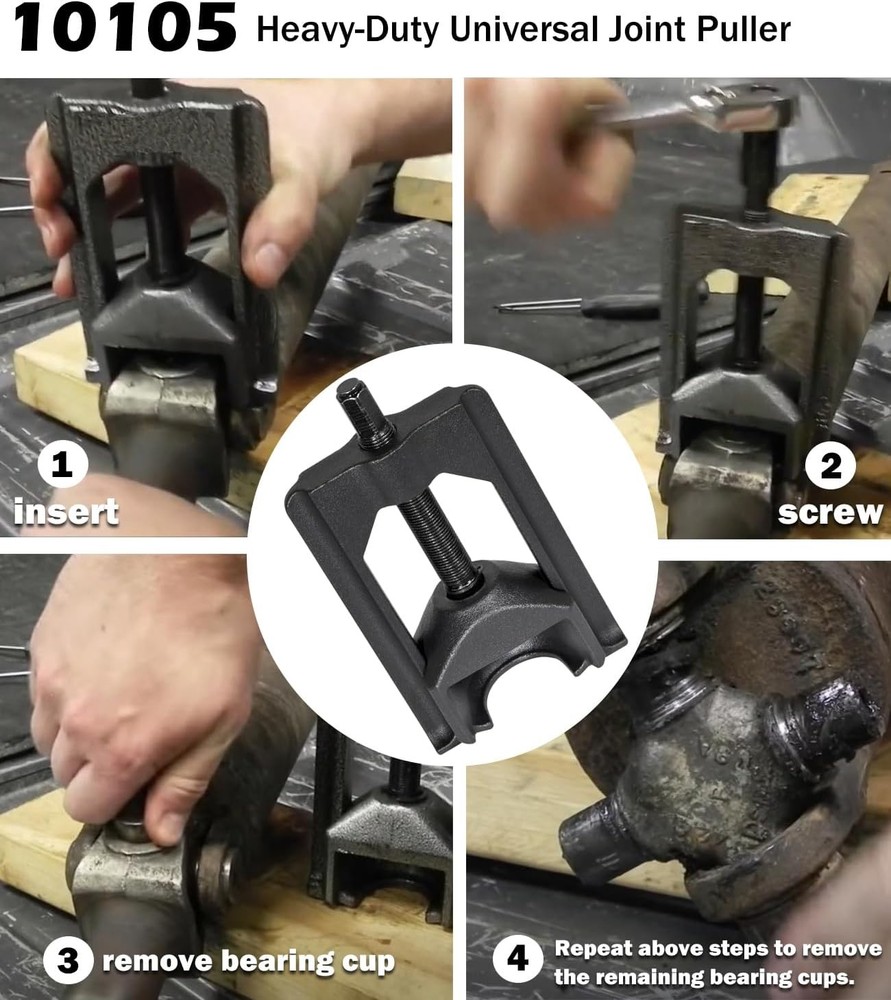 10105 Heavy-Duty Universal Joint Puller

1 insert

2 screw

3 remove bearing cup

4 Repeat above steps to remove the remaining bearing cups.