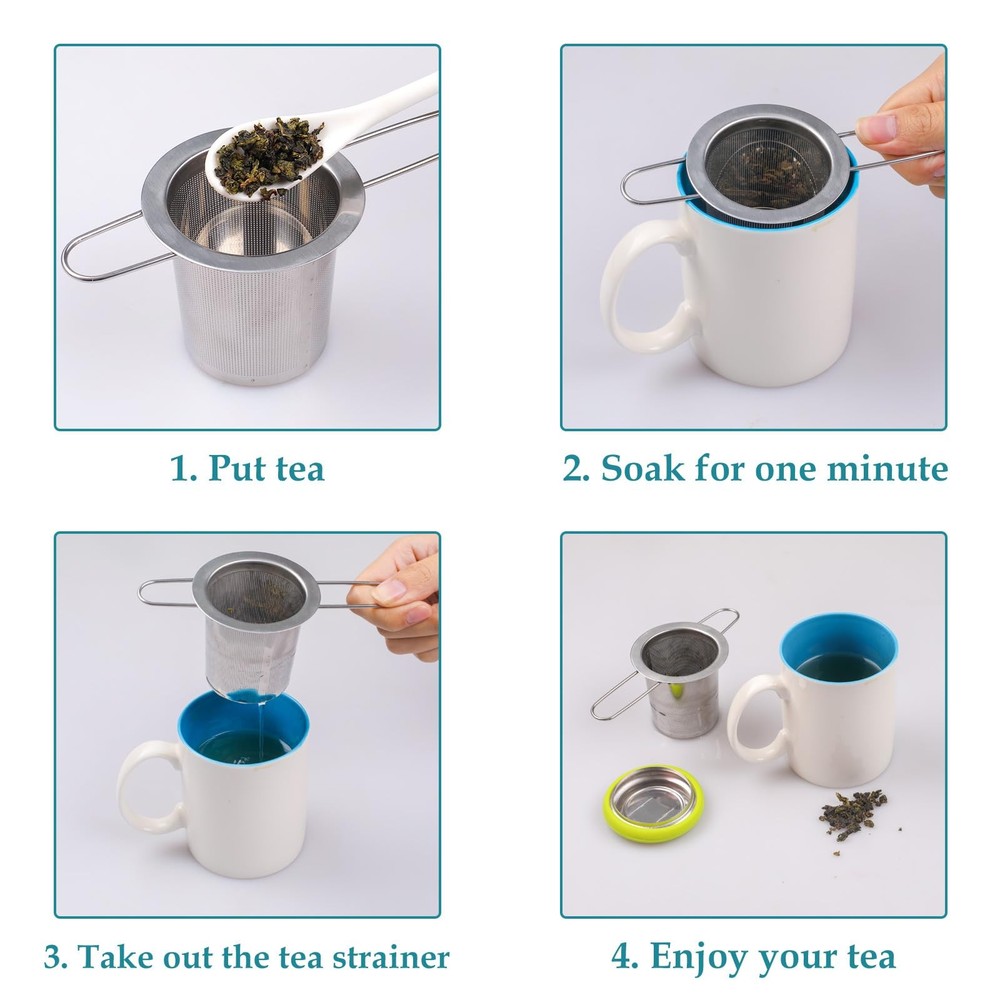 1. Put tea

2. Soak for one minute

3. Take out the tea strainer

4. Enjoy your tea