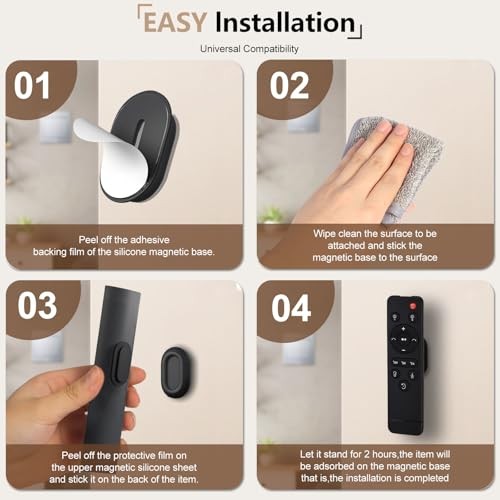 EASY Installation

Universal Compatibility

01

Peel off the adhesive backing film of the silicone magnetic base.

02

Wipe clean the surface to be attached and stick the magnetic base to the surface

03

Peel off the protective film on the upper magnetic silicone sheet and stick it on the back of the item.

04

Let it stand for 2 hours,the item will be adsorbed on the magnetic base that is,the installation is completed