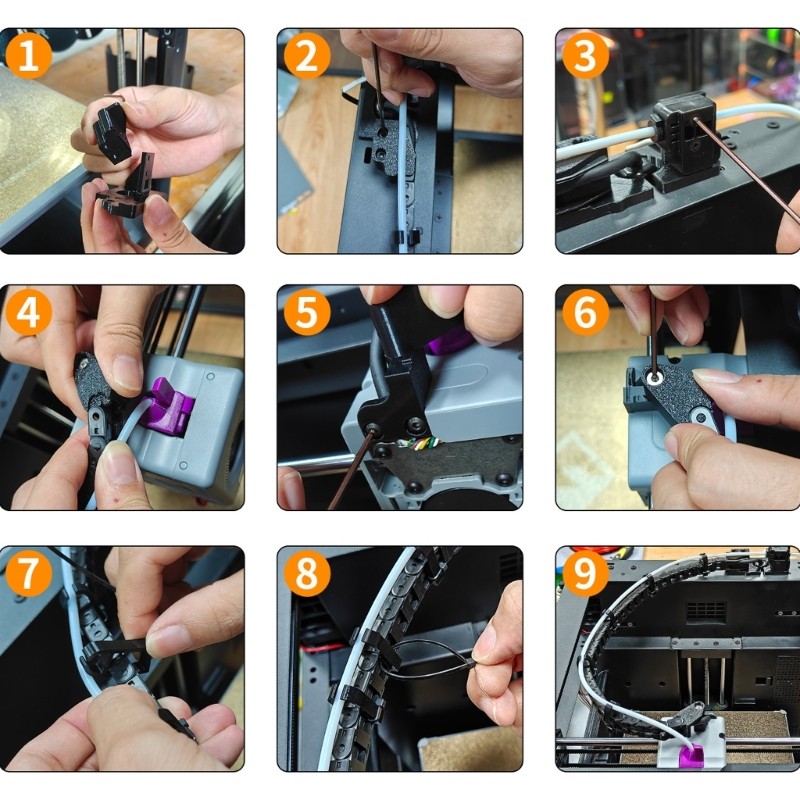 1

2

3

4

5

6

7

8

9