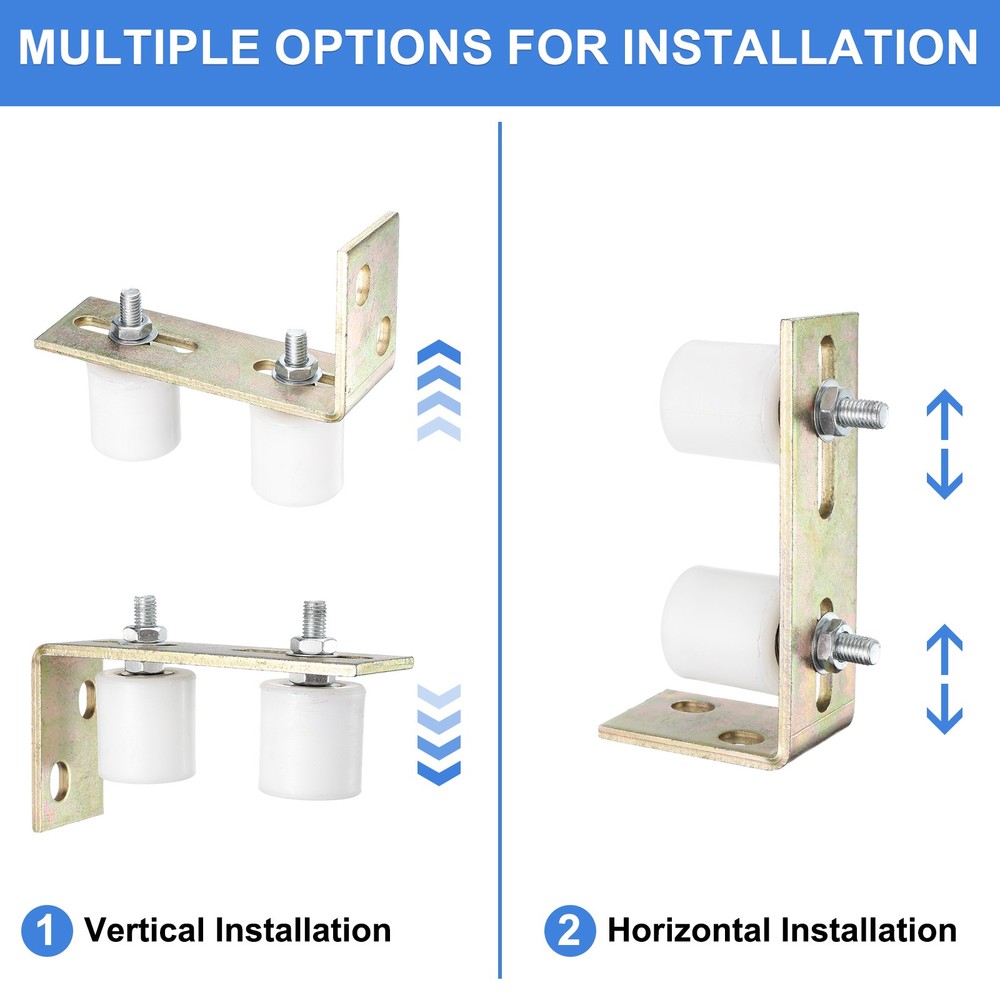 MULTIPLE OPTIONS FOR INSTALLATION

1 Vertical Installation

2 Horizontal Installation