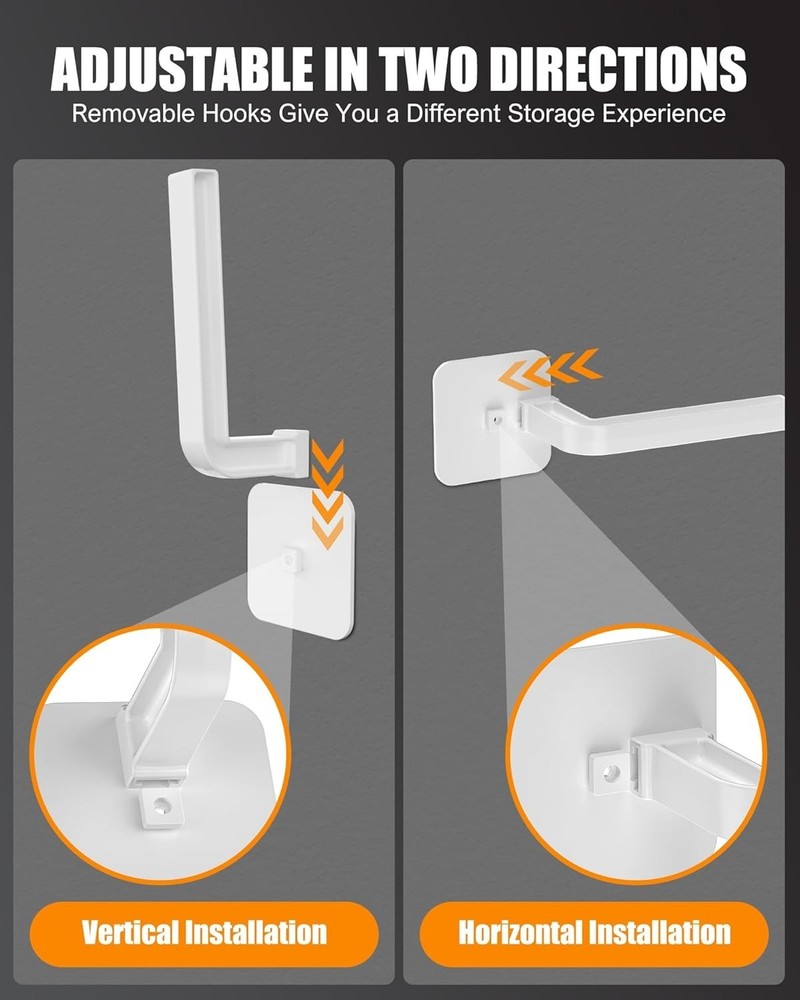 ADJUSTABLE IN TWO DIRECTIONS

Removable Hooks Give You a Different Storage Experience

Vertical Installation

Horizontal Installation