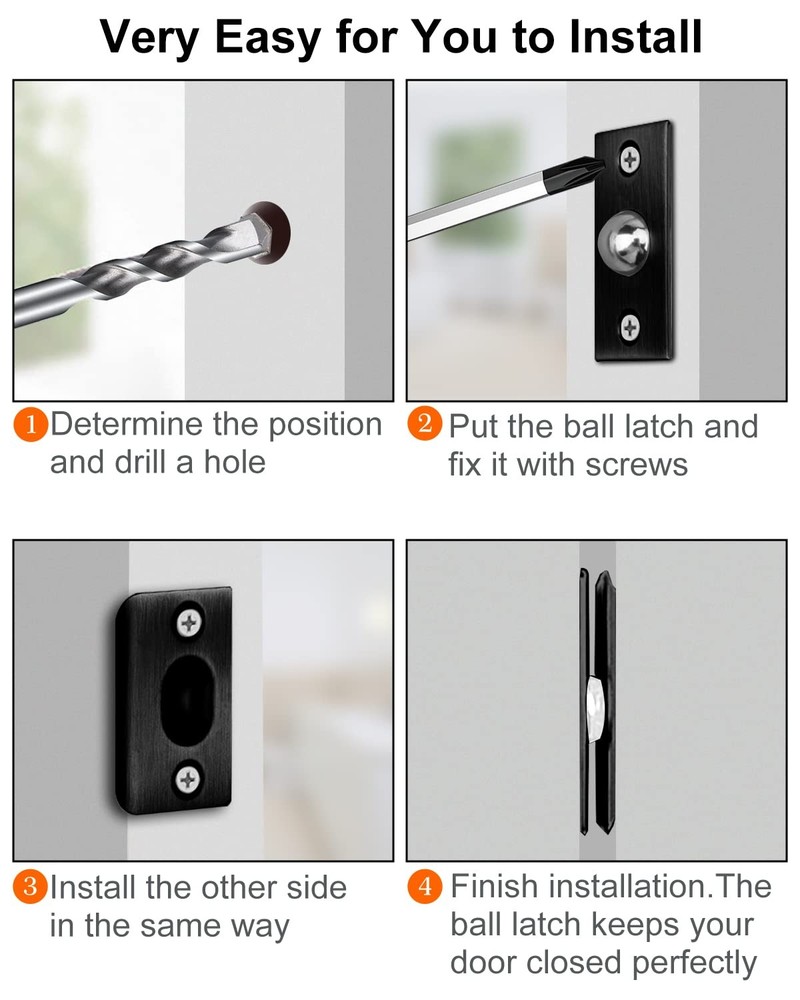 Very Easy for You to Install

1 Determine the position and drill a hole

2 Put the ball latch and fix it with screws

3 Install the other side in the same way

4 Finish installation.The ball latch keeps your door closed perfectly