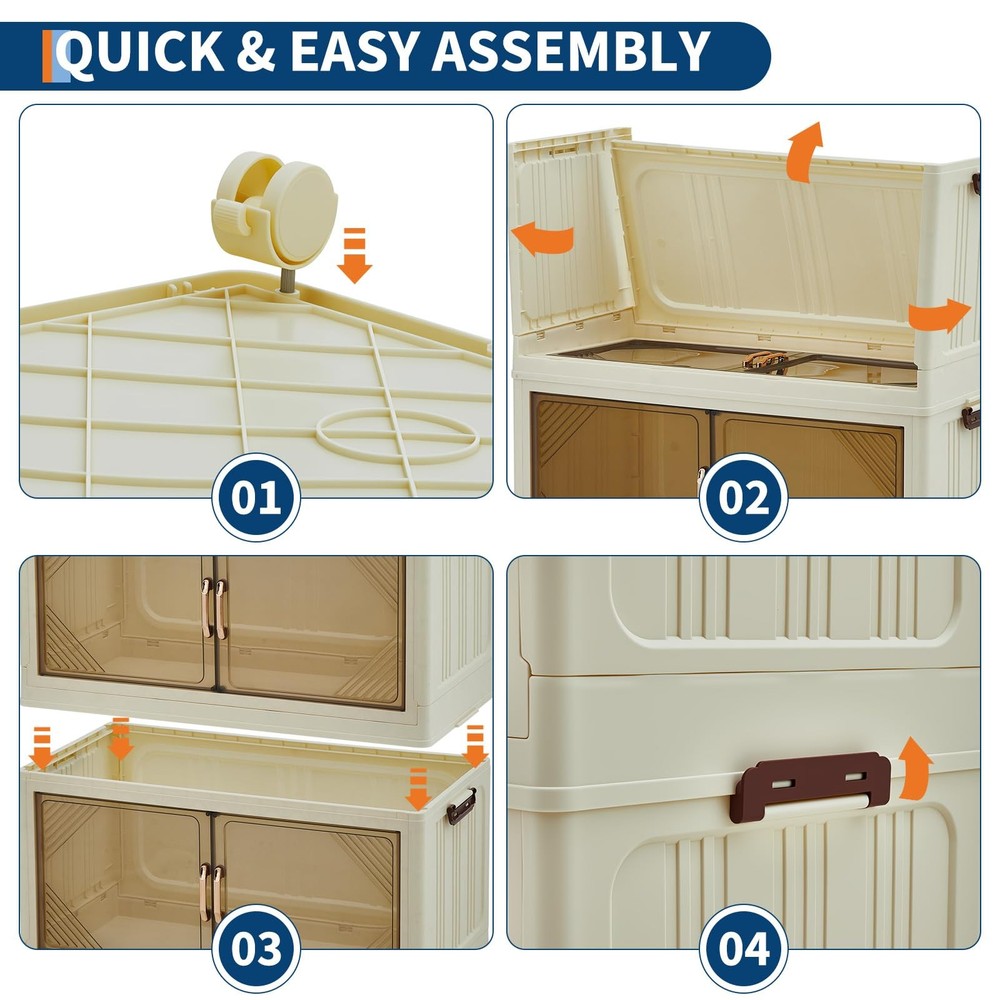 QUICK & EASY ASSEMBLY

01

02

03

04