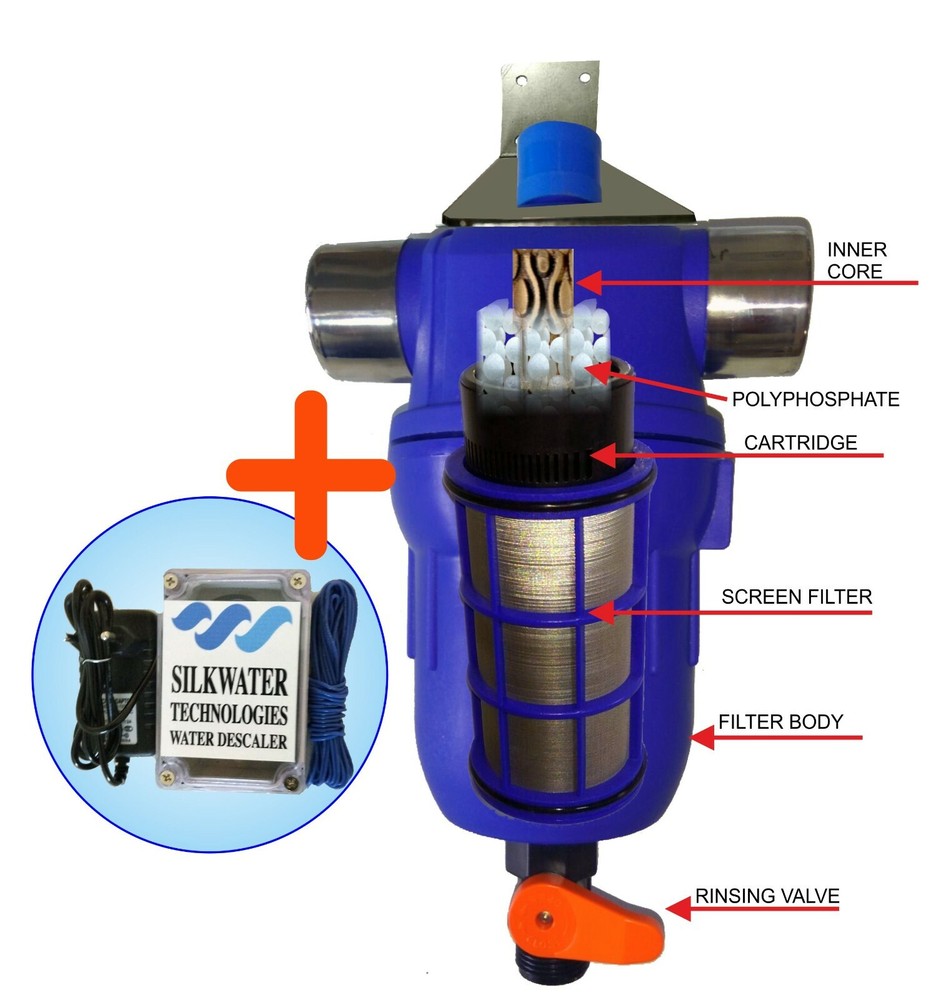 INNER CORE

POLYPHOSPHATE

CARTRIDGE

SCREEN FILTER

FILTER BODY

RINSING VALVE

SILKWATER TECHNOLOGIES WATER DESCALER