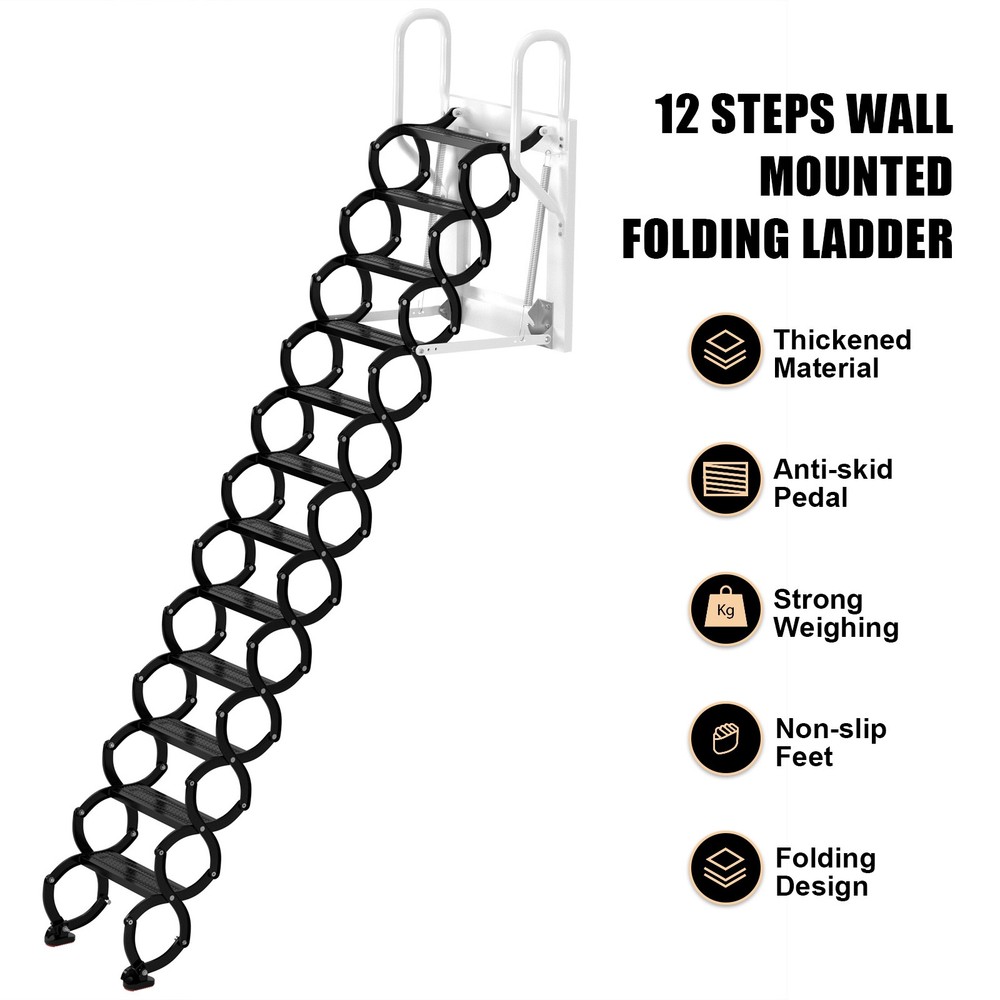 12 STEPS WALL MOUNTED FOLDING LADDER

Thickened Material

Anti-skid Pedal

Kg

Strong Weighing

Non-slip Feet

Folding Design