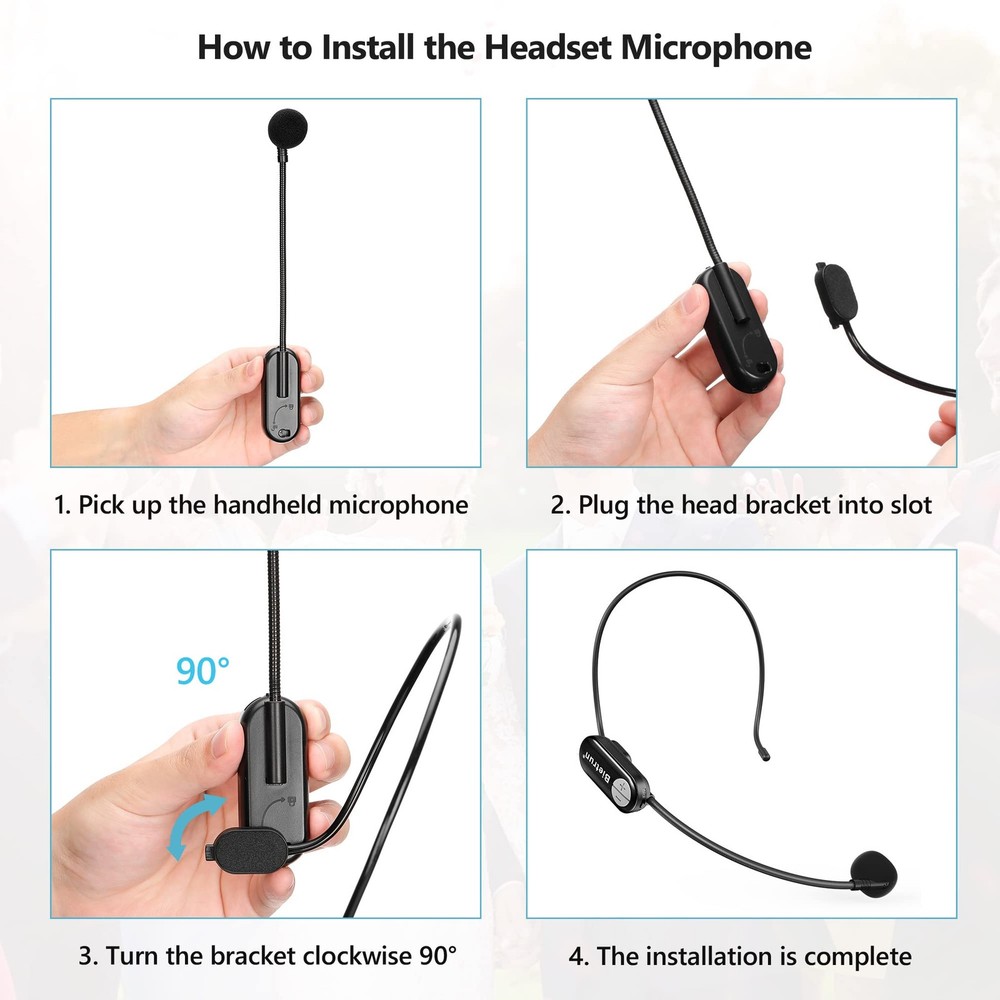 How to Install the Headset Microphone

1. Pick up the handheld microphone

2. Plug the head bracket into slot

90°

3. Turn the bracket clockwise 90°

Bietrun

4. The installation is complete