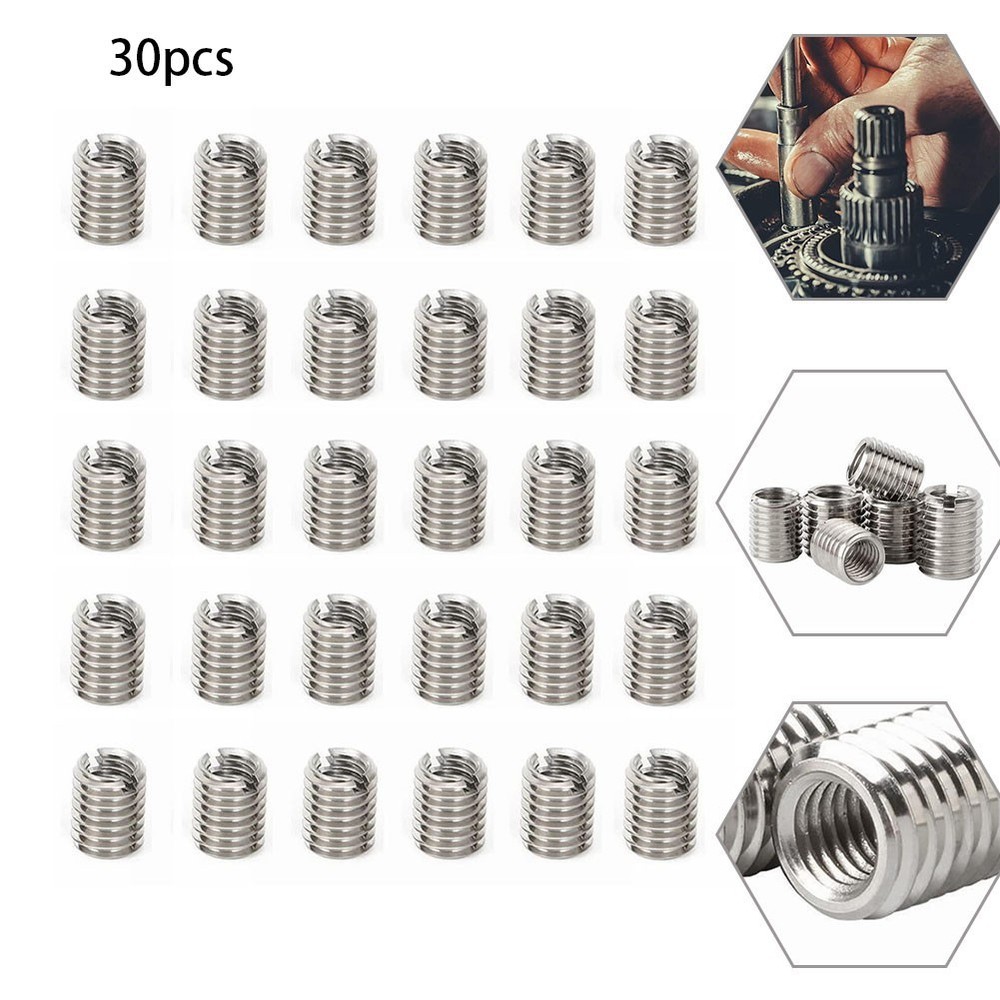 30pcs