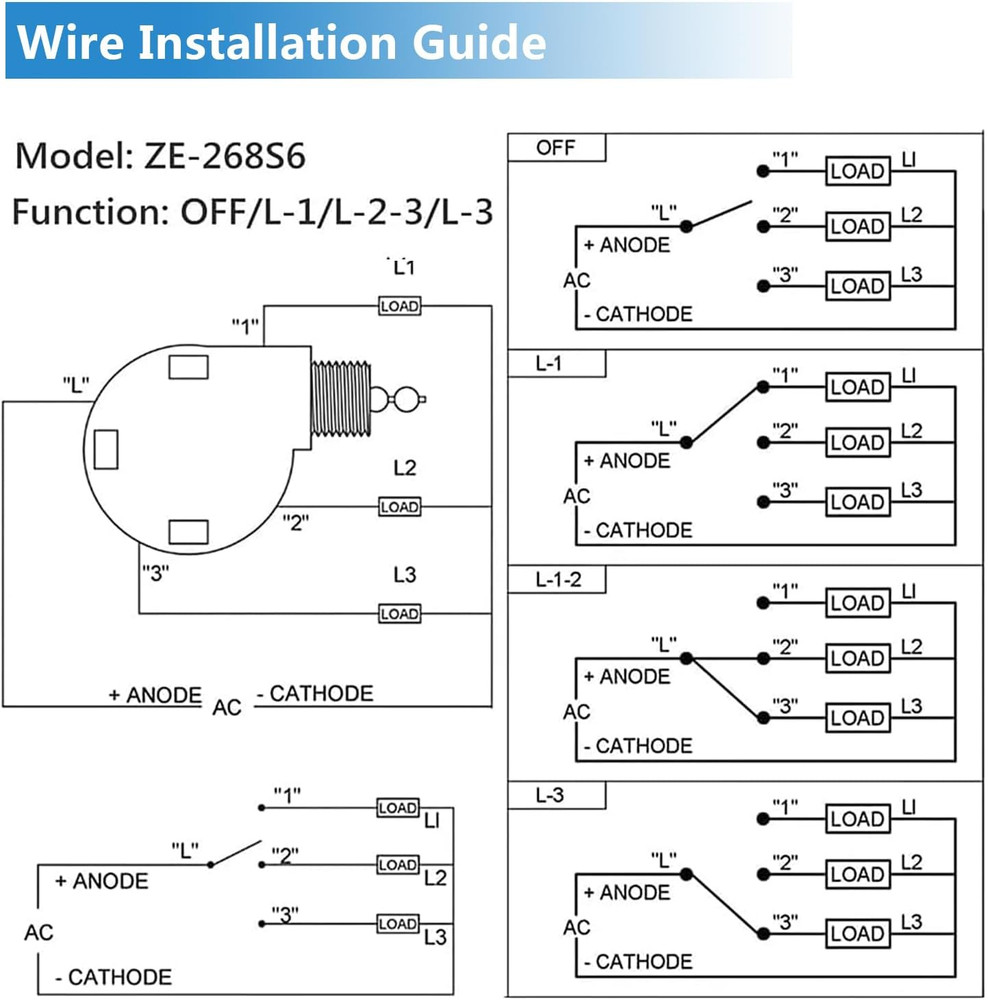 Wire Installation Guide

Model: ZE-268S6

Function: OFF/L-1/L-2-3/L-3

L1
"1"
LOAD
"L"
L2
"2"
LOAD
"3"
L3
LOAD
+ ANODE
AC
- CATHODE

"1"
LOAD
LI
"L"
"2"
LOAD
L2
+ ANODE
"3"
LOAD
L3
AC
- CATHODE

OFF
"1"
LOAD
LI
"L"
"2"
LOAD
L2
+ ANODE
AC
"3"
LOAD
L3
- CATHODE

L-1
"1"
LOAD
LI
"L"
"2"
LOAD
L2
+ ANODE
AC
"3"
LOAD
L3
- CATHODE

L-1-2
"1"
LOAD
LI
"L"
"2"
LOAD
L2
+ ANODE
AC
"3"
LOAD
L3
- CATHODE

L-3
"1"
LOAD
LI
"L"
"2"
LOAD
L2
+ ANODE
AC
"3"
LOAD
L3
- CATHODE