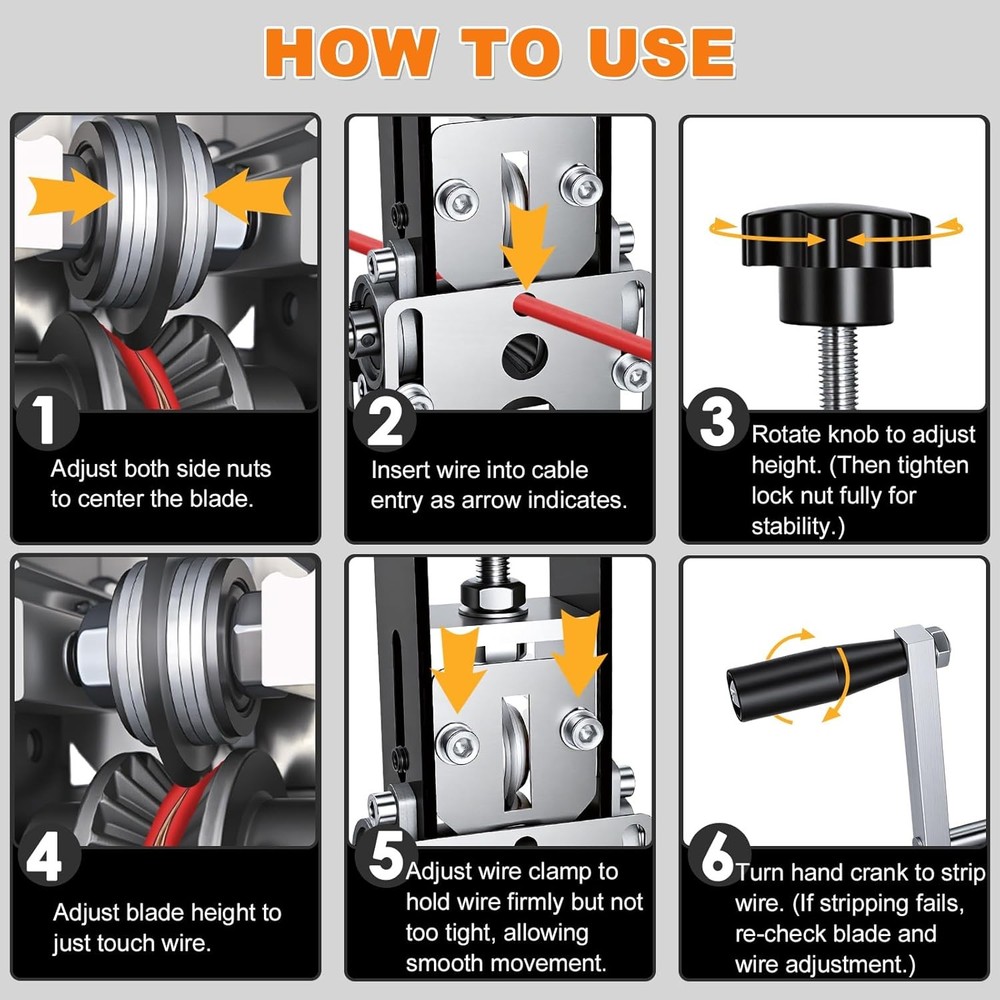 HOW TO USE

1
Adjust both side nuts to center the blade.

2
Insert wire into cable entry as arrow indicates.

3
Rotate knob to adjust height. (Then tighten lock nut fully for stability.)

4
Adjust blade height to just touch wire.

5
Adjust wire clamp to hold wire firmly but not too tight, allowing smooth movement.

6
Turn hand crank to strip wire. (If stripping fails, re-check blade and wire adjustment.)