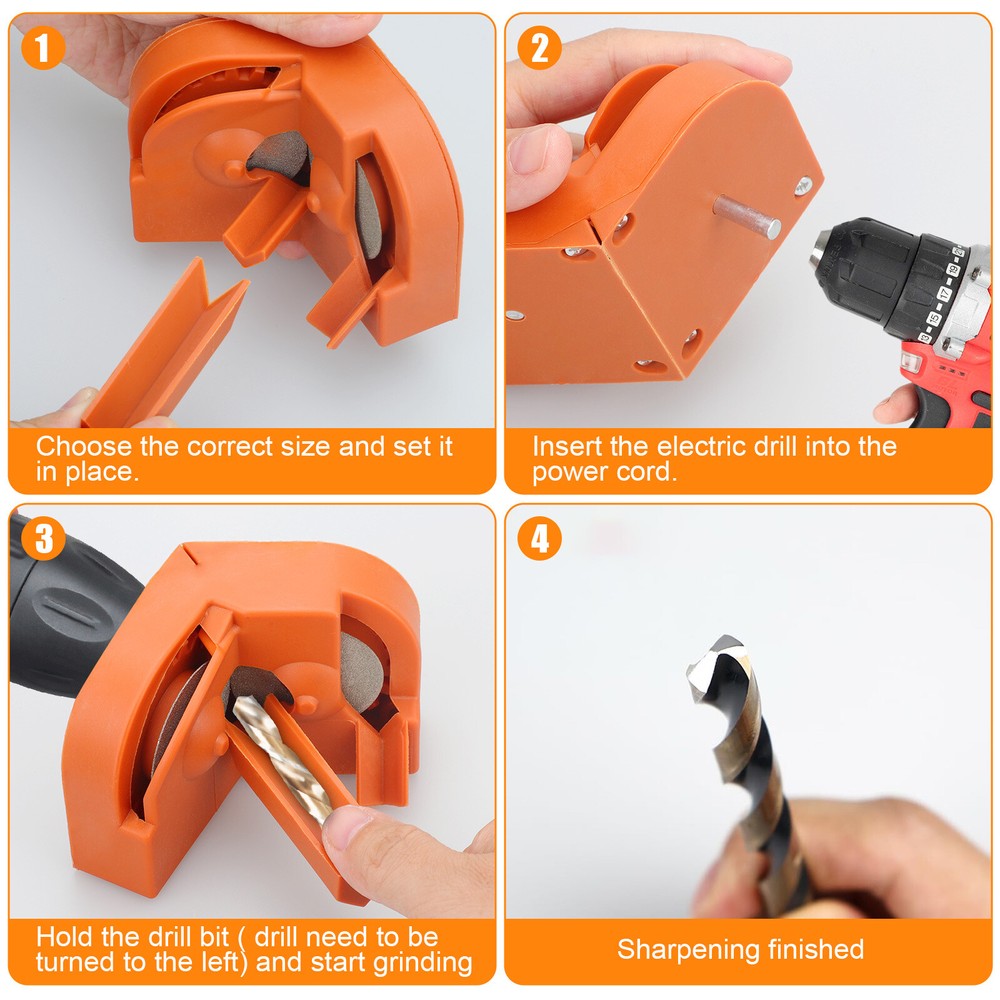 1

Choose the correct size and set it in place.

2

Insert the electric drill into the power cord.

3

Hold the drill bit ( drill need to be turned to the left) and start grinding

4

Sharpening finished