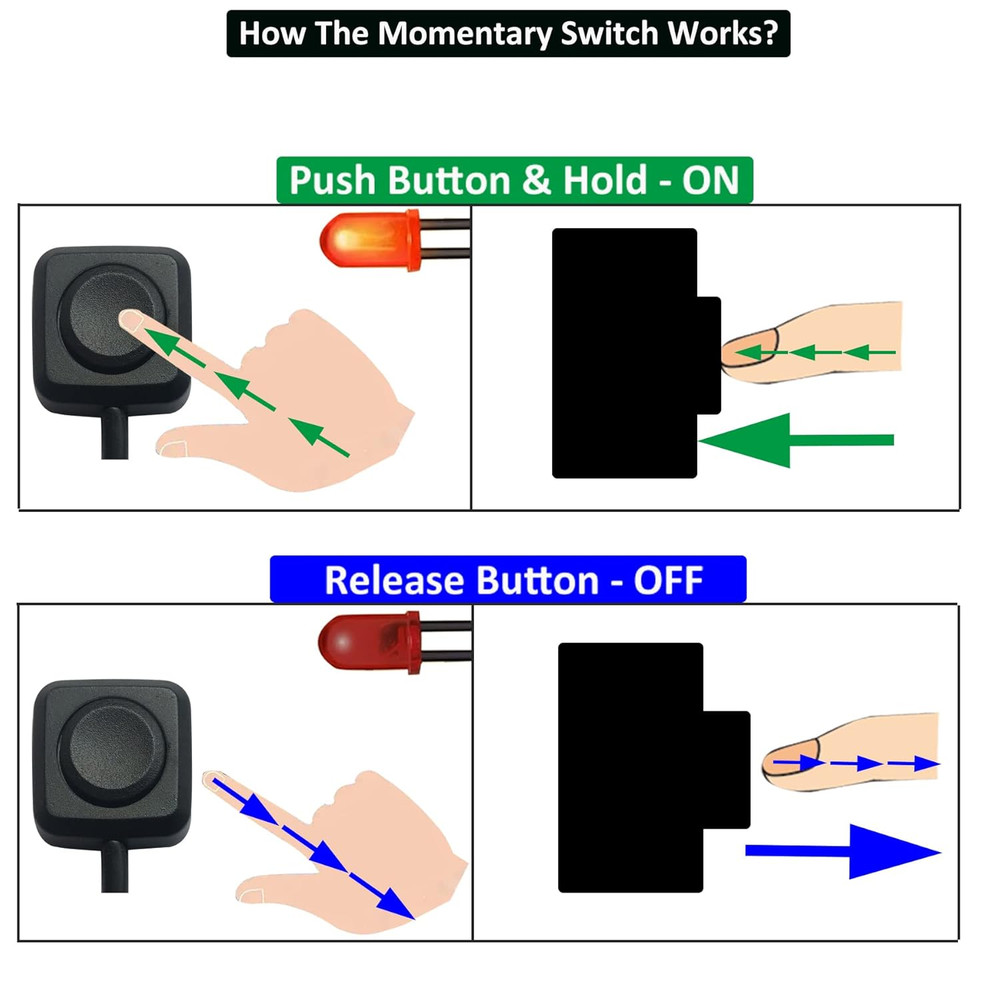 How The Momentary Switch Works?

Push Button & Hold - ON

Release Button - OFF