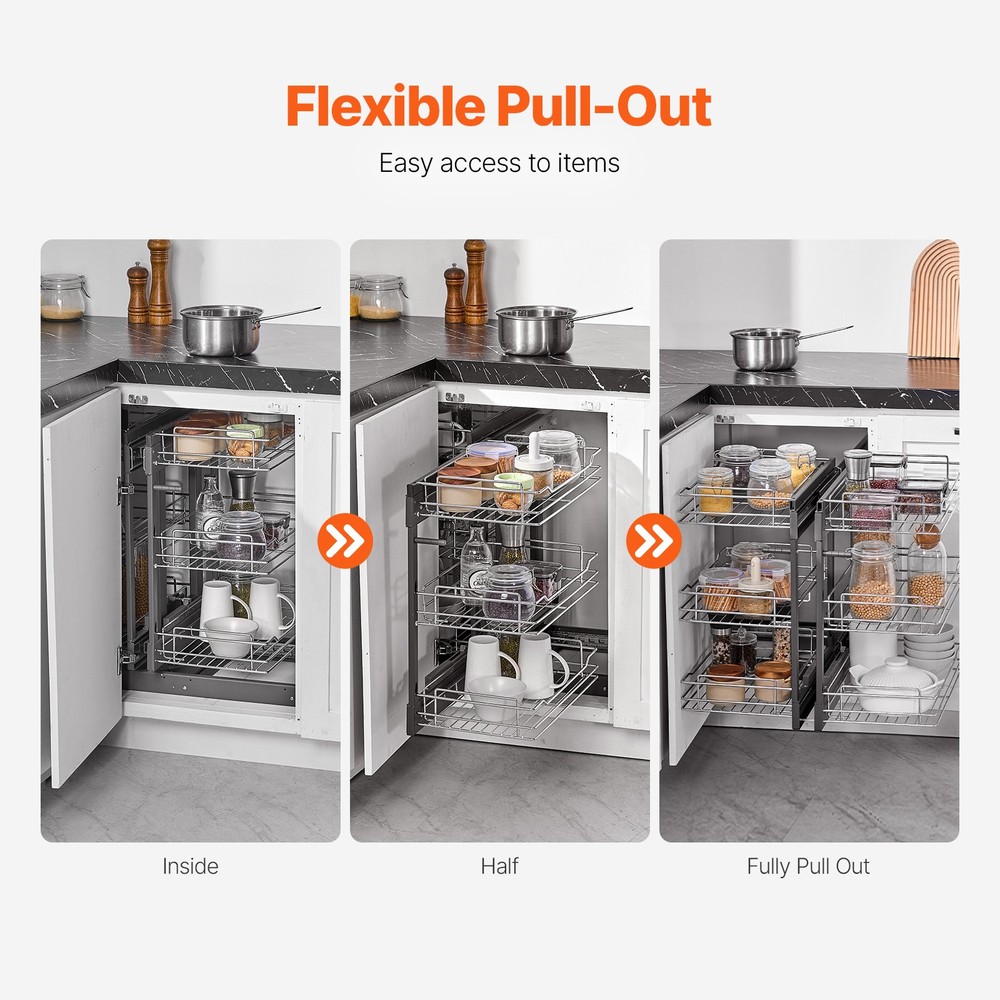 Flexible Pull-Out

Easy access to items

Inside

Half

Fully Pull Out