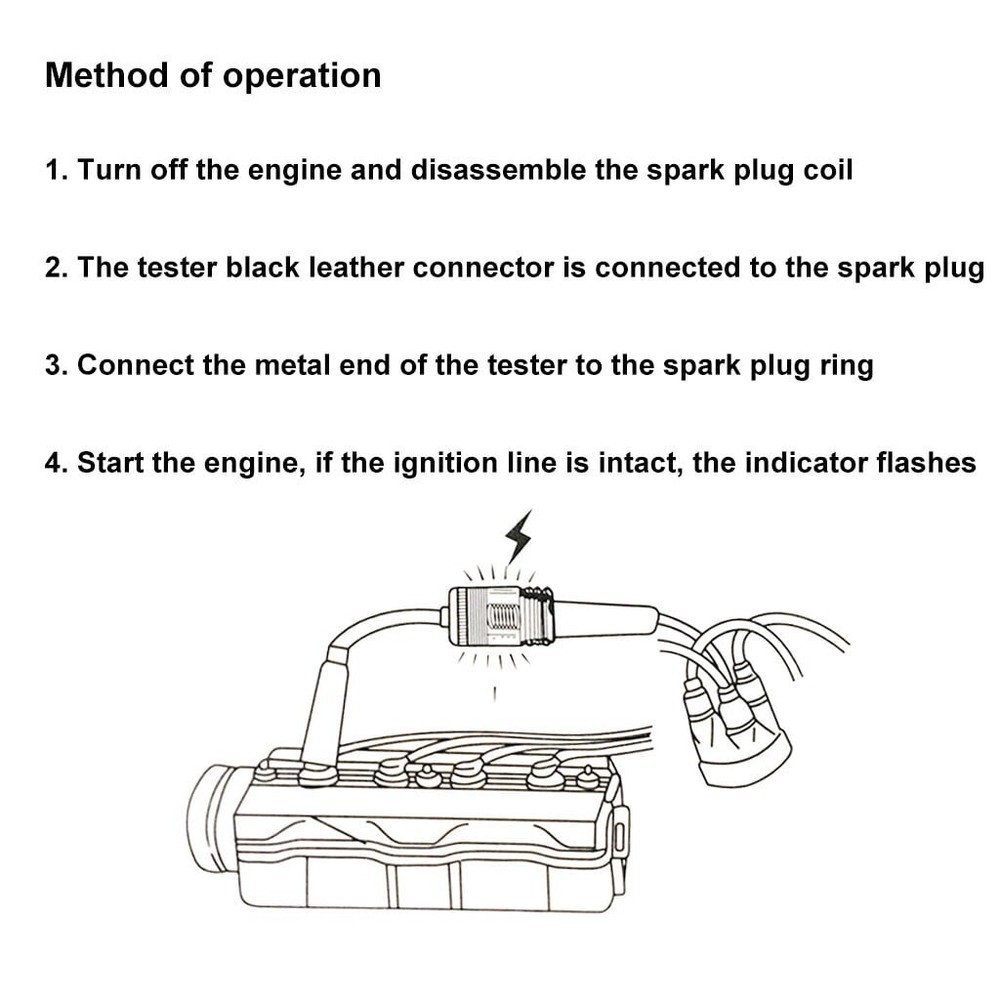 Method of operation

1. Turn off the engine and disassemble the spark plug coil

2. The tester black leather connector is connected to the spark plug

3. Connect the metal end of the tester to the spark plug ring

4. Start the engine, if the ignition line is intact, the indicator flashes