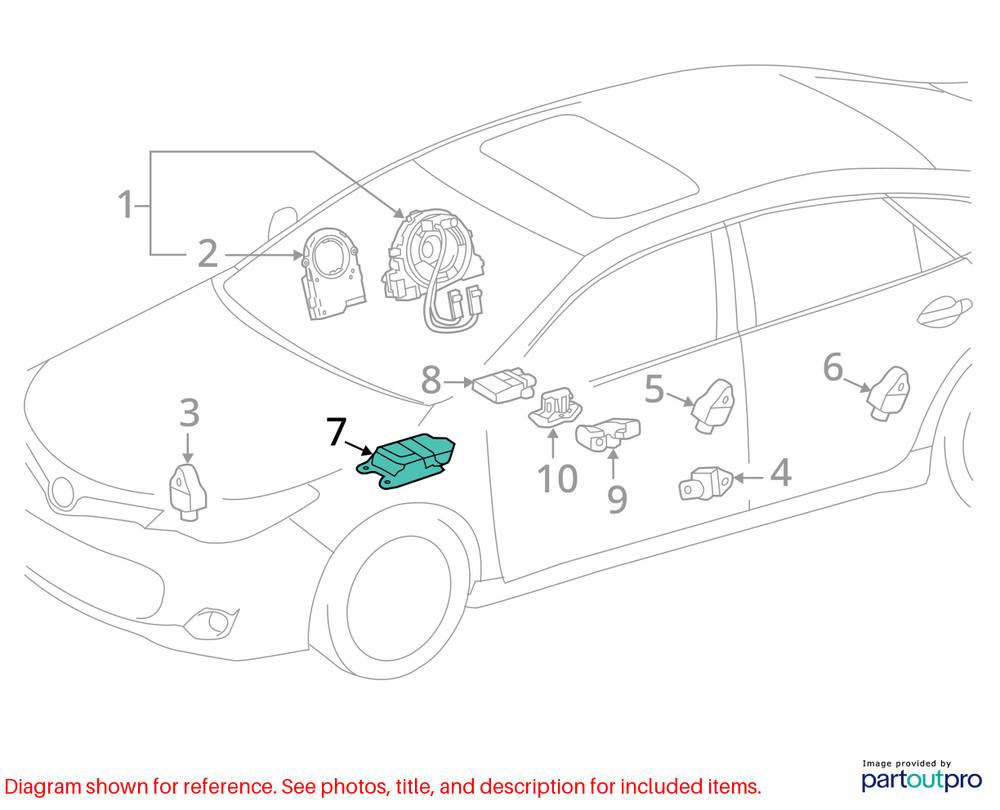 1
2
3
7
8
10
9
5
4
6

Diagram shown for reference. See photos, title, and description for included items.

Image provided by
partoutpro