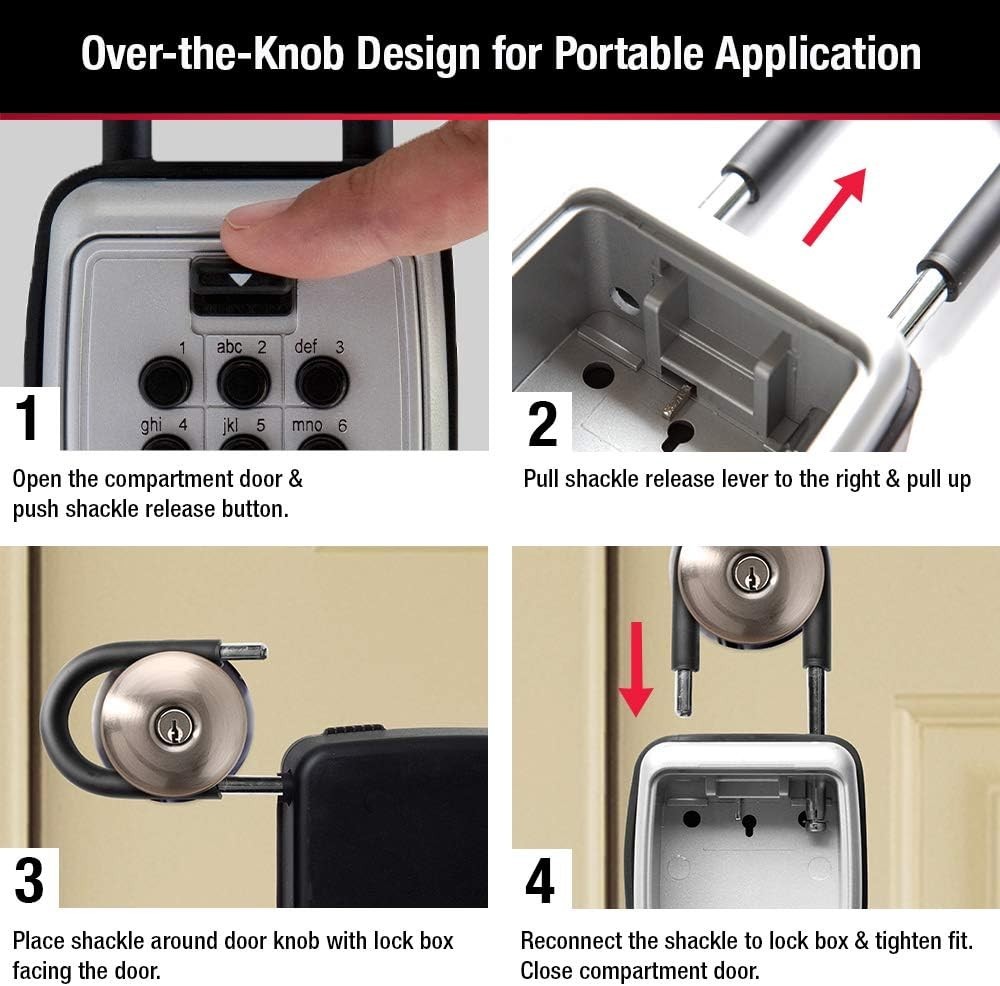 Over-the-Knob Design for Portable Application

1 abc 2 def 3
ghi 4 jkl 5 mno 6

1

Open the compartment door & push shackle release button.

2

Pull shackle release lever to the right & pull up

3

Place shackle around door knob with lock box facing the door.

4

Reconnect the shackle to lock box & tighten fit. Close compartment door.