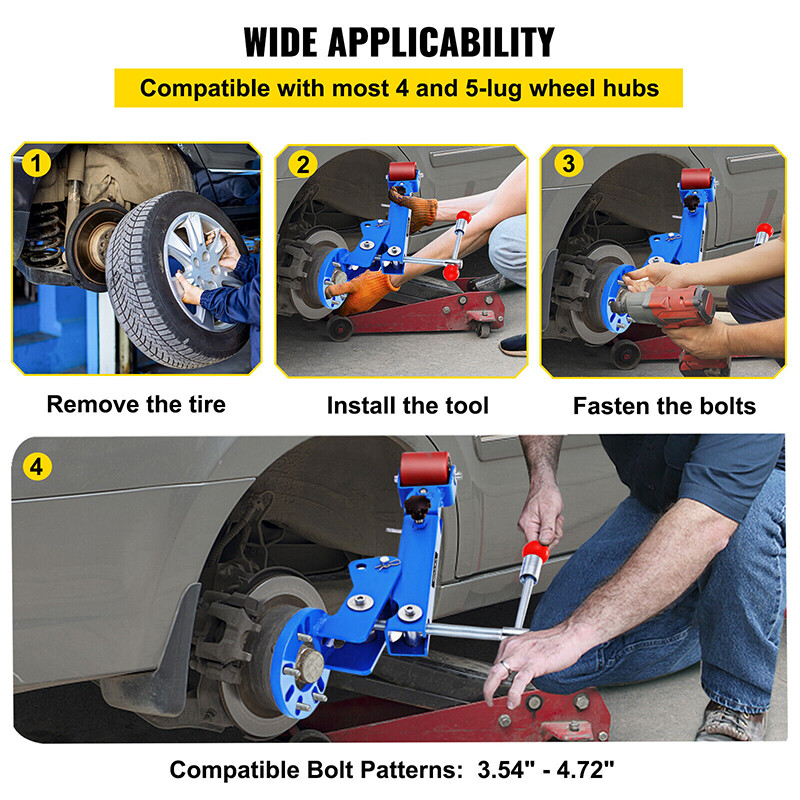 WIDE APPLICABILITY

Compatible with most 4 and 5-lug wheel hubs

1

Remove the tire

2

Install the tool

3

Fasten the bolts

4

Compatible Bolt Patterns: 3.54" - 4.72"