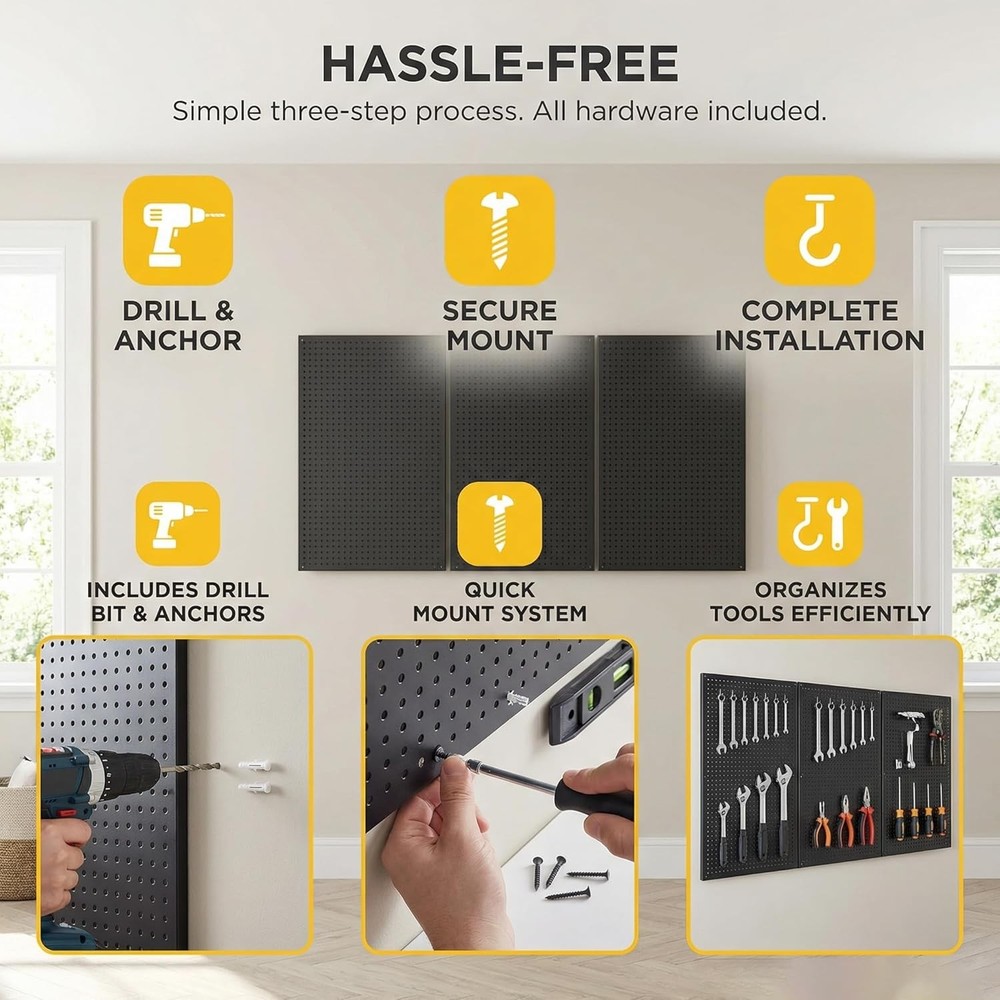 HASSLE-FREE
Simple three-step process. All hardware included.

DRILL & ANCHOR

SECURE MOUNT

COMPLETE INSTALLATION

INCLUDES DRILL BIT & ANCHORS

QUICK MOUNT SYSTEM

ORGANIZES TOOLS EFFICIENTLY