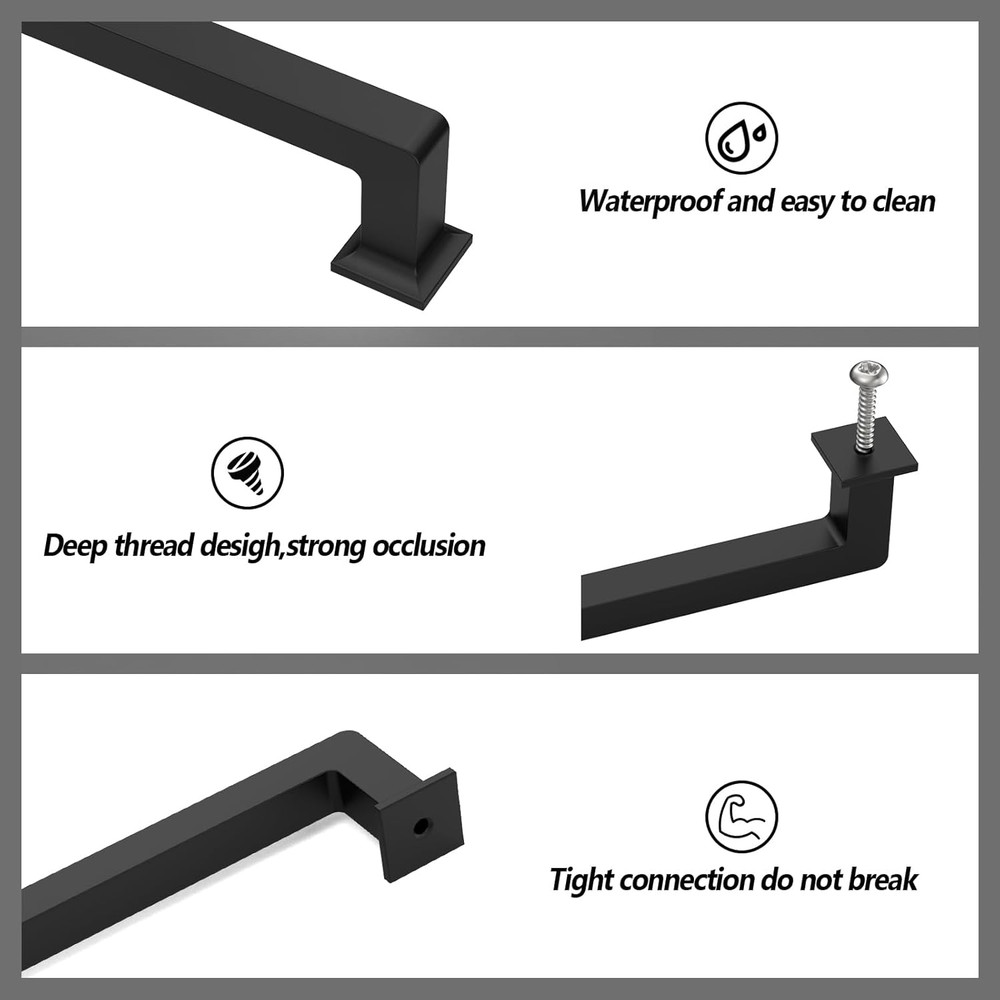 Waterproof and easy to clean

Deep thread desigh,strong occlusion

Tight connection do not break