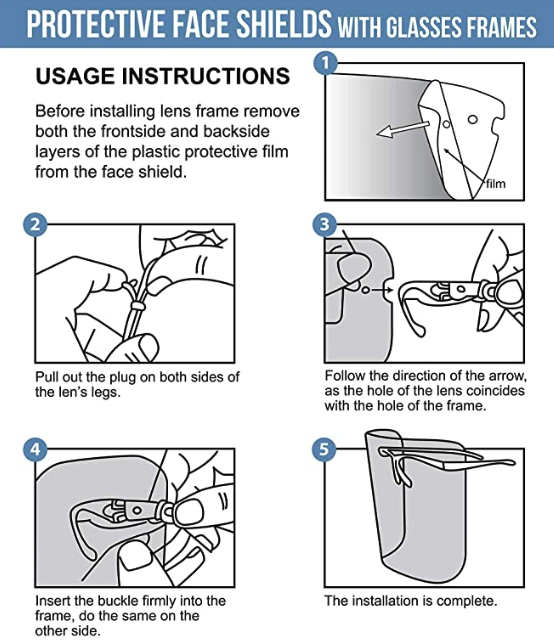 PROTECTIVE FACE SHIELDS WITH GLASSES FRAMES

USAGE INSTRUCTIONS

Before installing lens frame remove both the frontside and backside layers of the plastic protective film from the face shield.

1

film

2

Pull out the plug on both sides of the len's legs.

3

Follow the direction of the arrow, as the hole of the lens coincides with the hole of the frame.

4

Insert the buckle firmly into the frame, do the same on the other side.

5

The installation is complete.