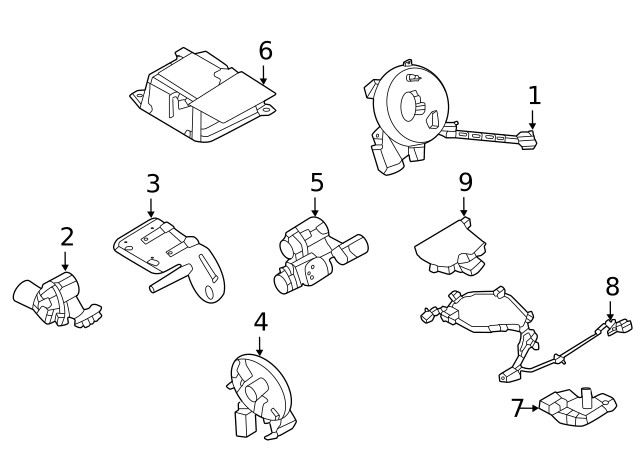 6
1
3
5
9
2
8
4
7