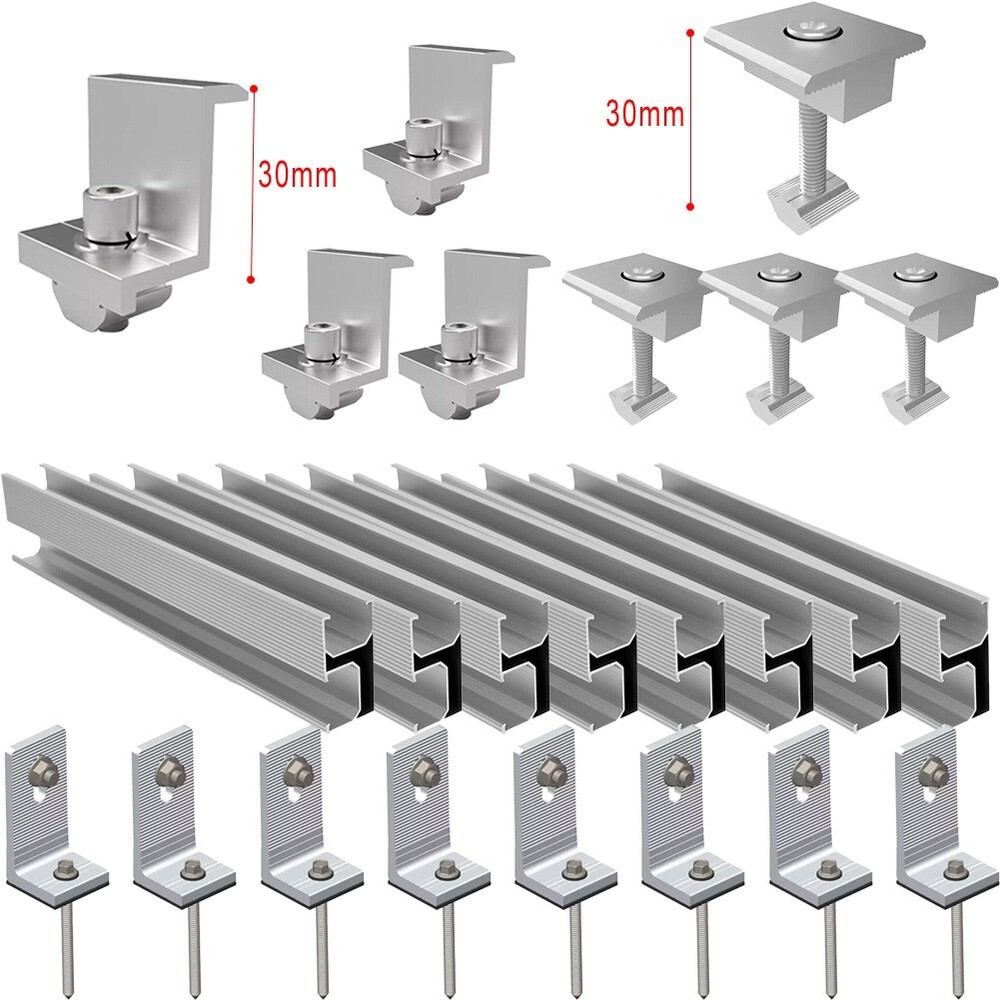 30mm

30mm