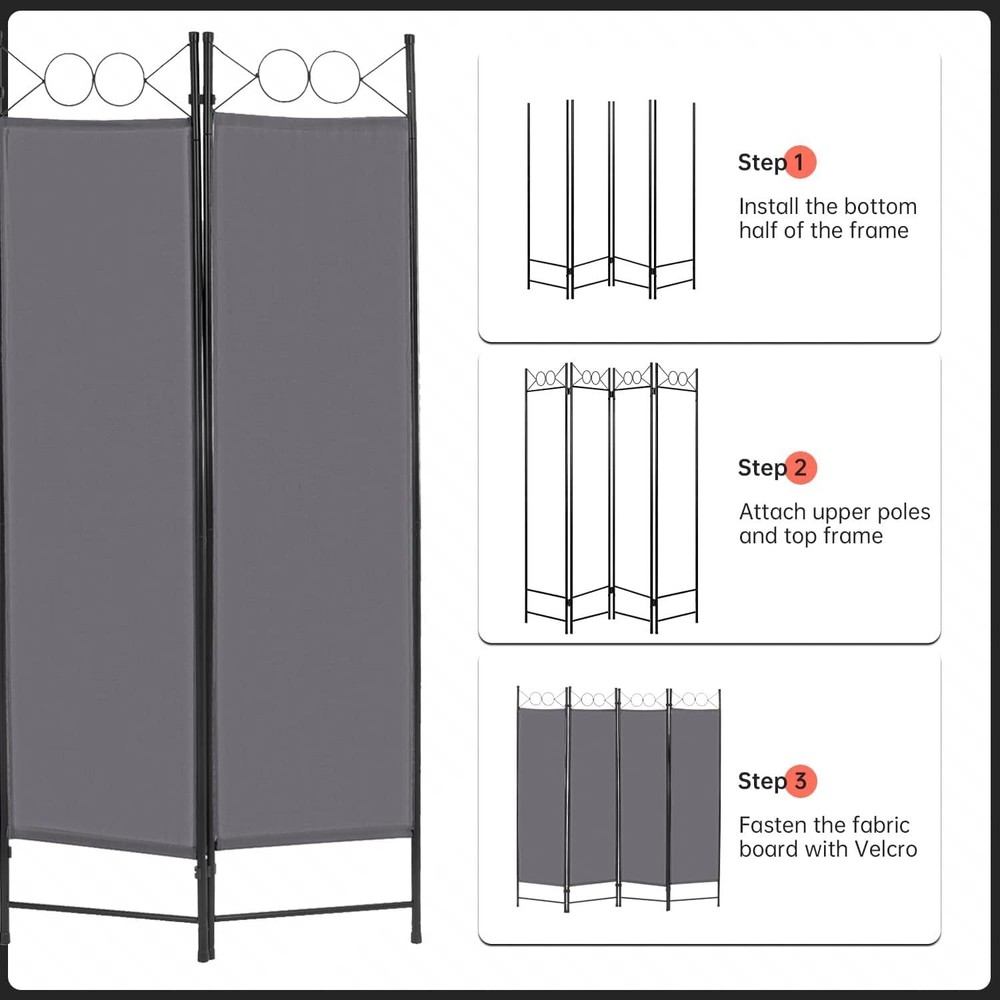 Step 1
Install the bottom half of the frame

Step 2
Attach upper poles and top frame

Step 3
Fasten the fabric board with Velcro