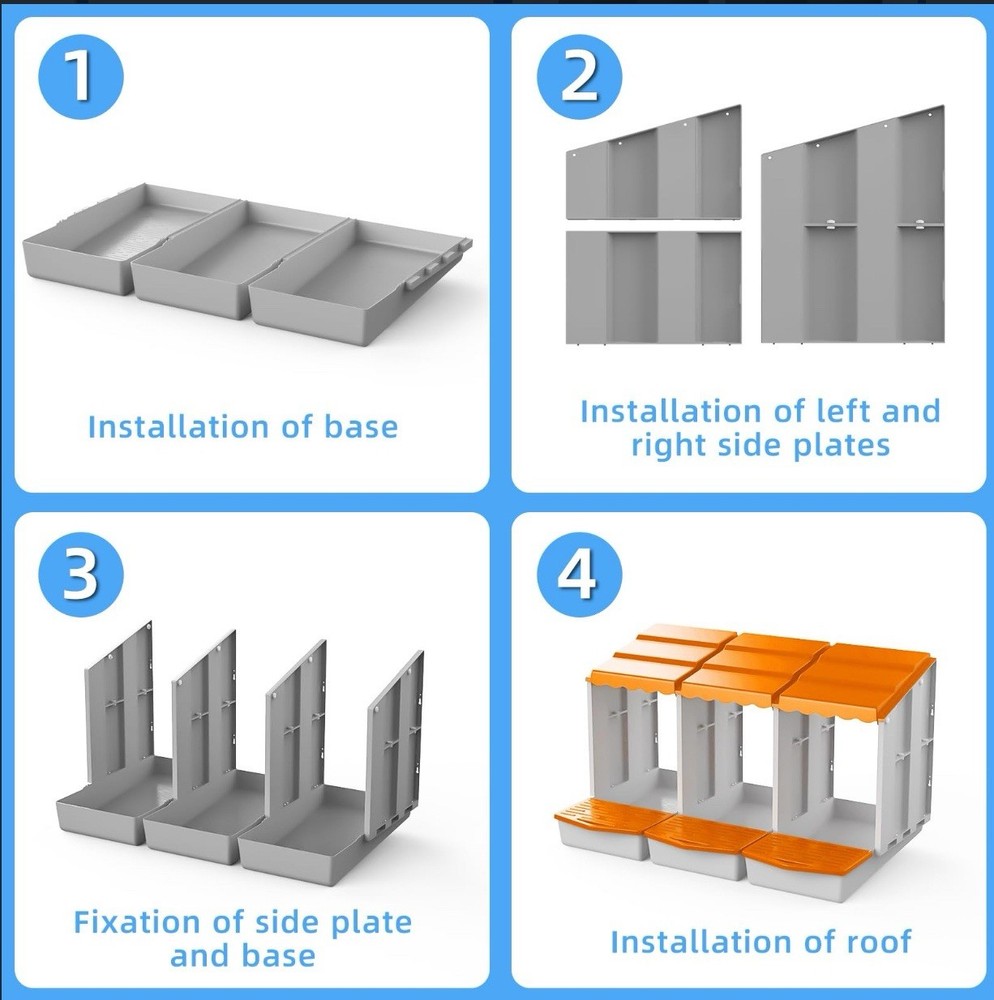 1

Installation of base

2

Installation of left and right side plates

3

Fixation of side plate and base

4

Installation of roof